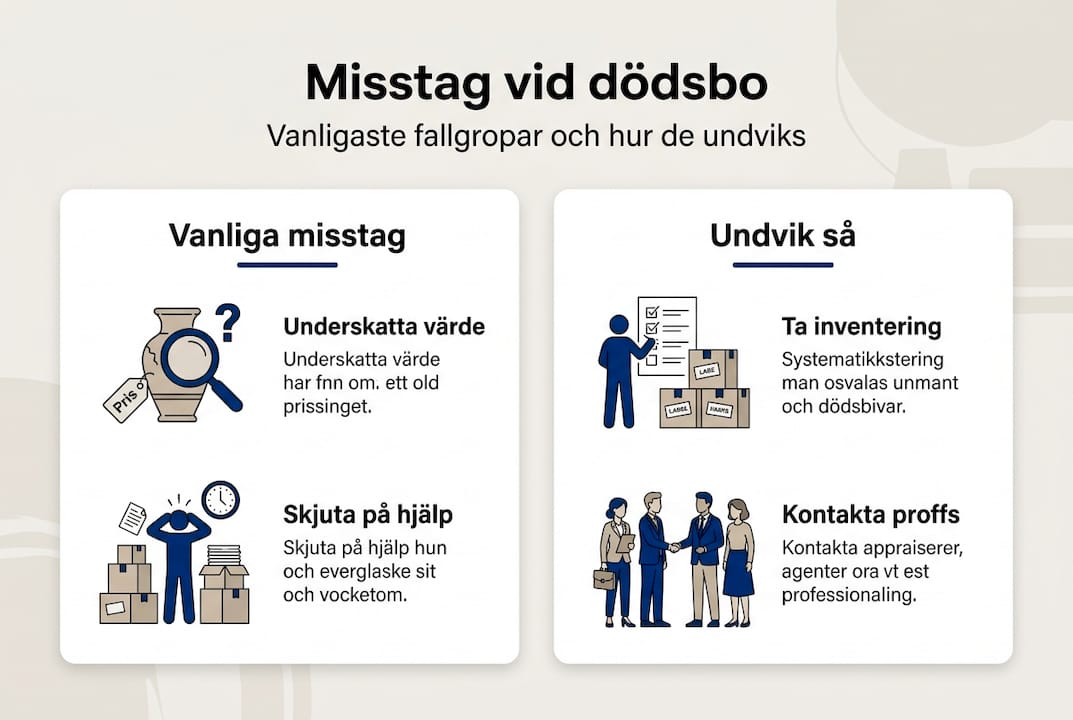 Misstag vid dödsbo

Vanligaste fallgropar och hur de undviks

Vanliga misstag

Pris

Underskatta värde

Underskatta värde har fnn om. ett old prissinget.

Skjuta på hjälp

Skjuta på hjälp hun och everglaske sit och vocketom.

Undvik så

LABE

LABEE

HARMS

Ta inventering

Systematikkstering man osvalas unmant och dödsbivar.

Kontakta proffs

Kontakta appraiserer, agenter ora vt est professionaling.