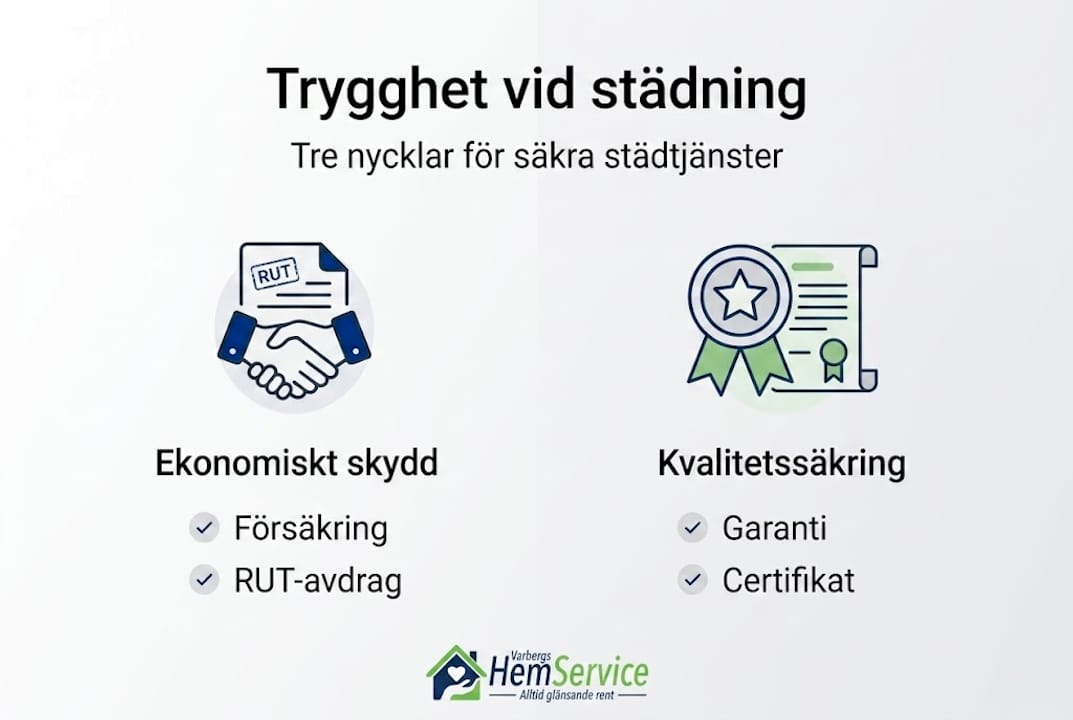 Trygghet vid städning

Tre nycklar för säkra städtjänster

RUT

Ekonomiskt skydd

Försäkring

RUT-avdrag

Kvalitetssäkring

Garanti

Certifikat

Varbergs HemService
Alltid glänsande rent