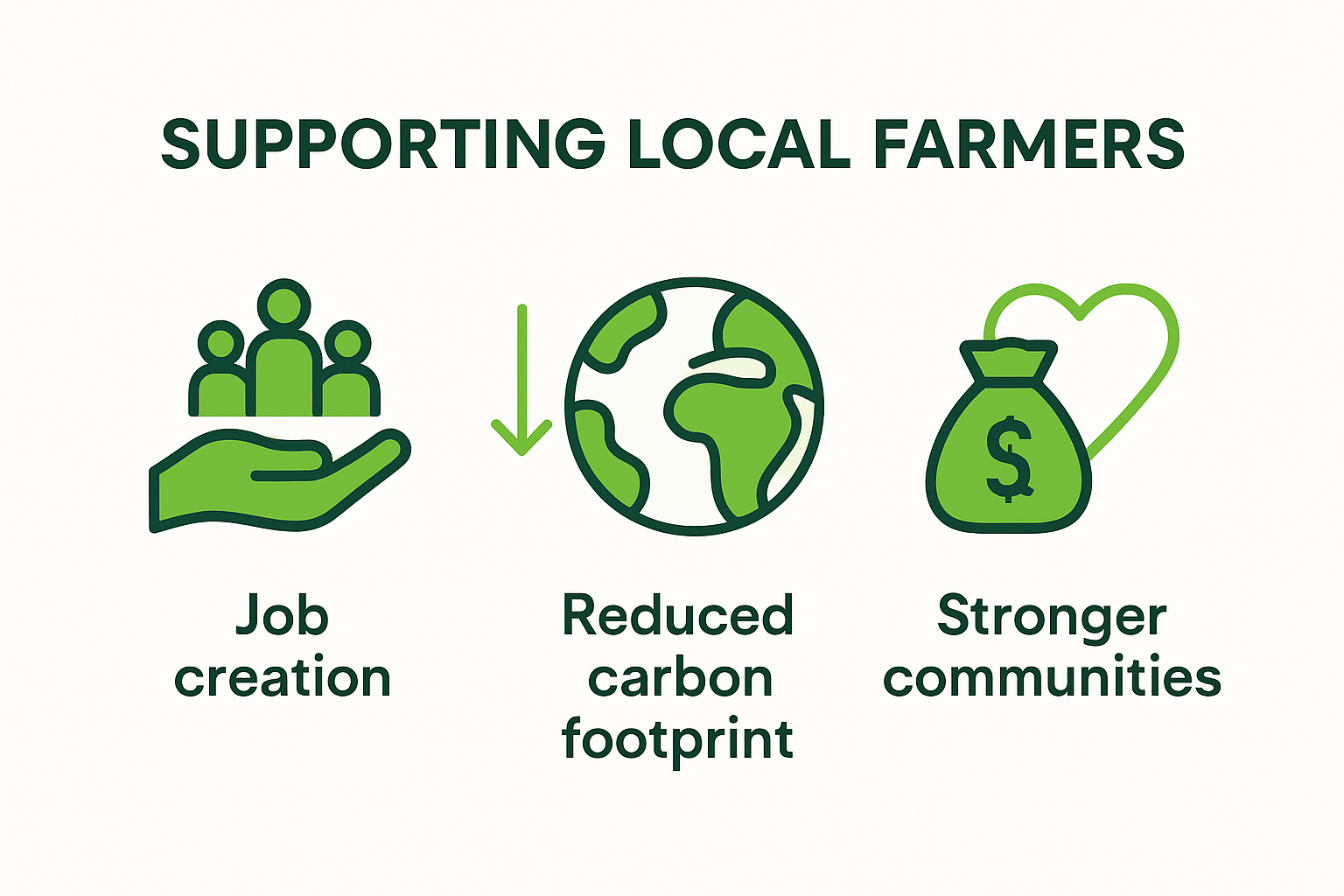 SUPPORTING LOCAL FARMERS

$

Job creation

Reduced carbon footprint

Stronger communities