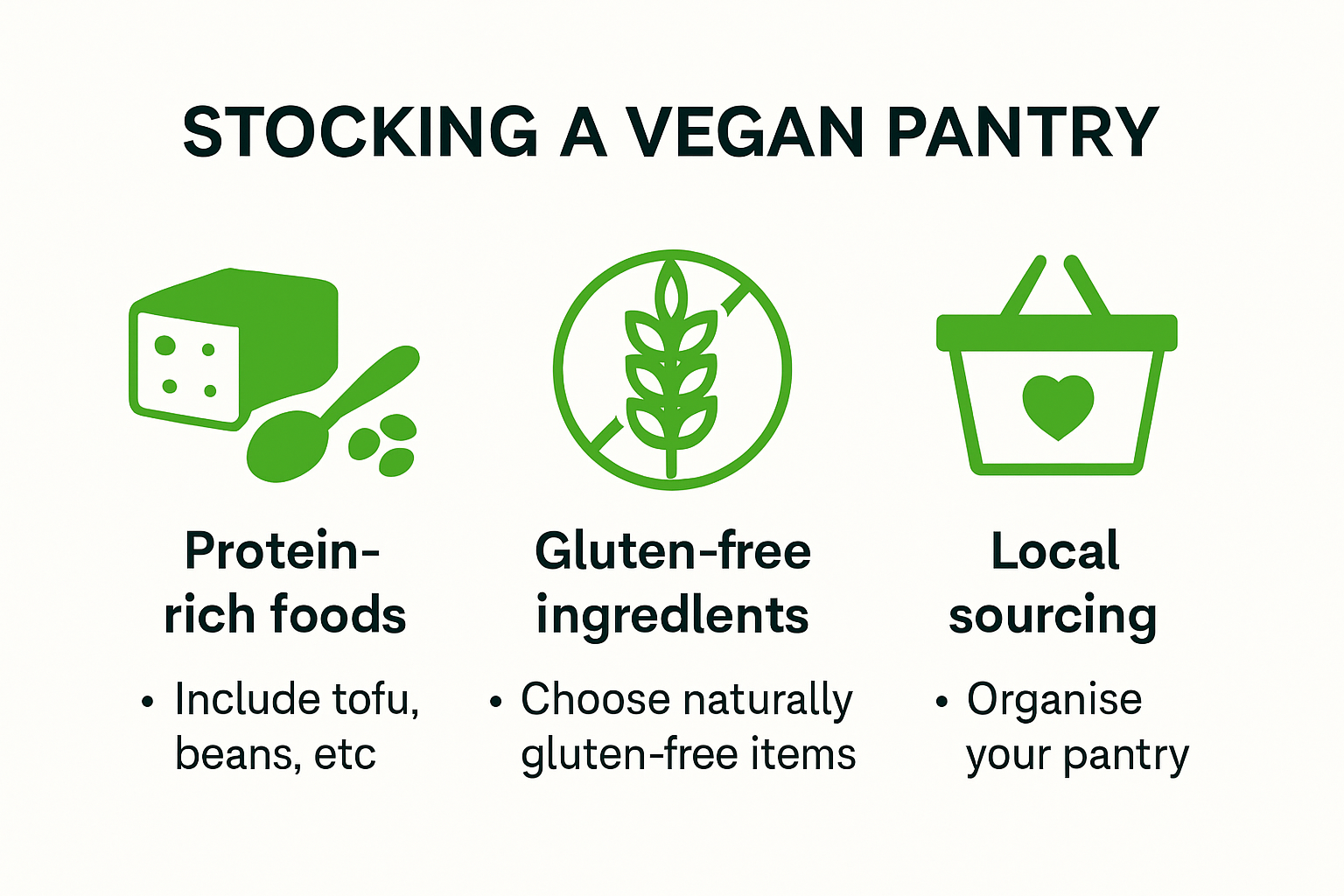 STOCKING A VEGAN PANTRY

Protein-rich foods

• Include tofu, beans, etc

Gluten-free ingredlents

• Choose naturally gluten-free items

Local sourcing

• Organise your pantry