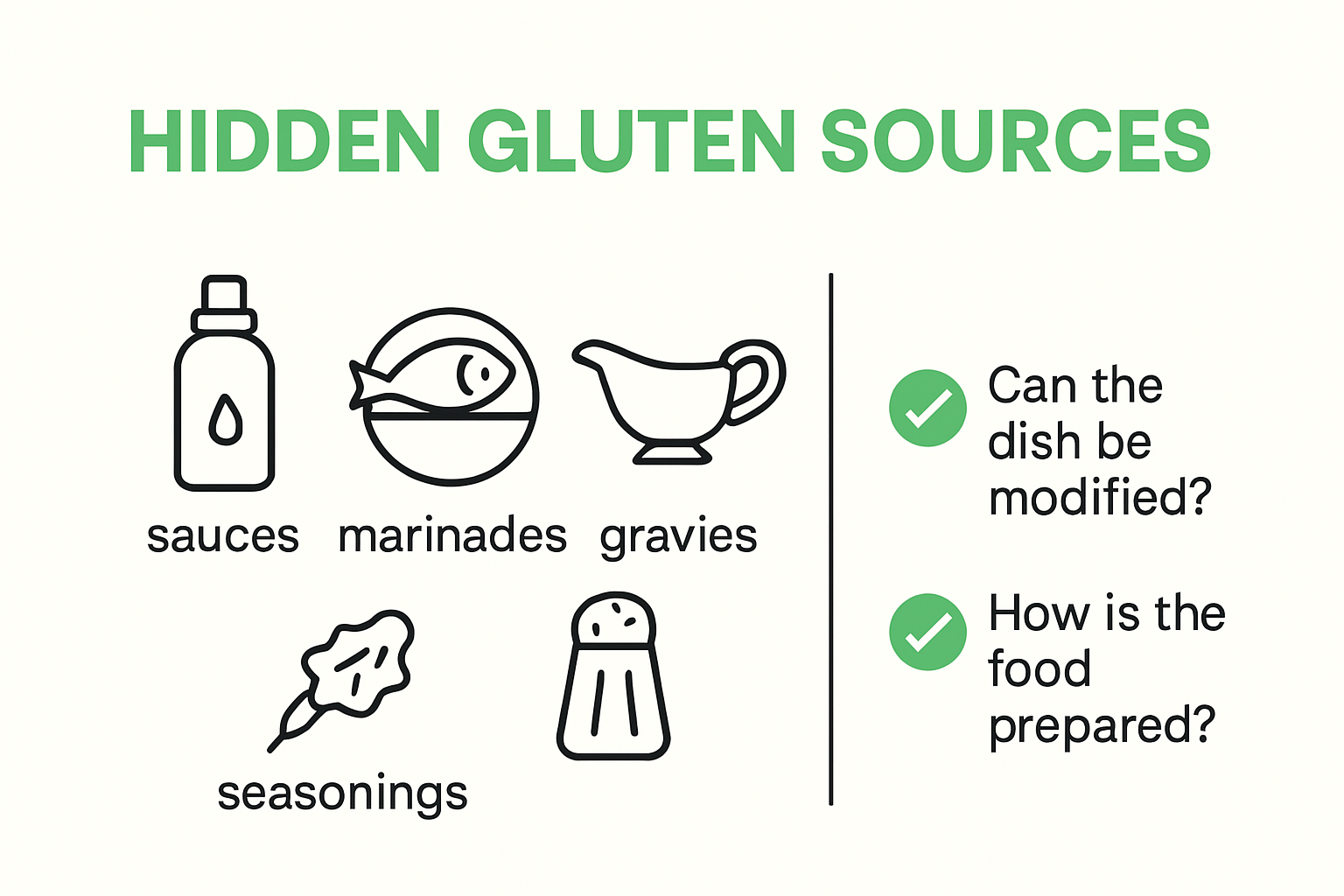 HIDDEN GLUTEN SOURCES

sauces marinades gravies

seasonings

Can the dish be modified?

How is the food prepared?