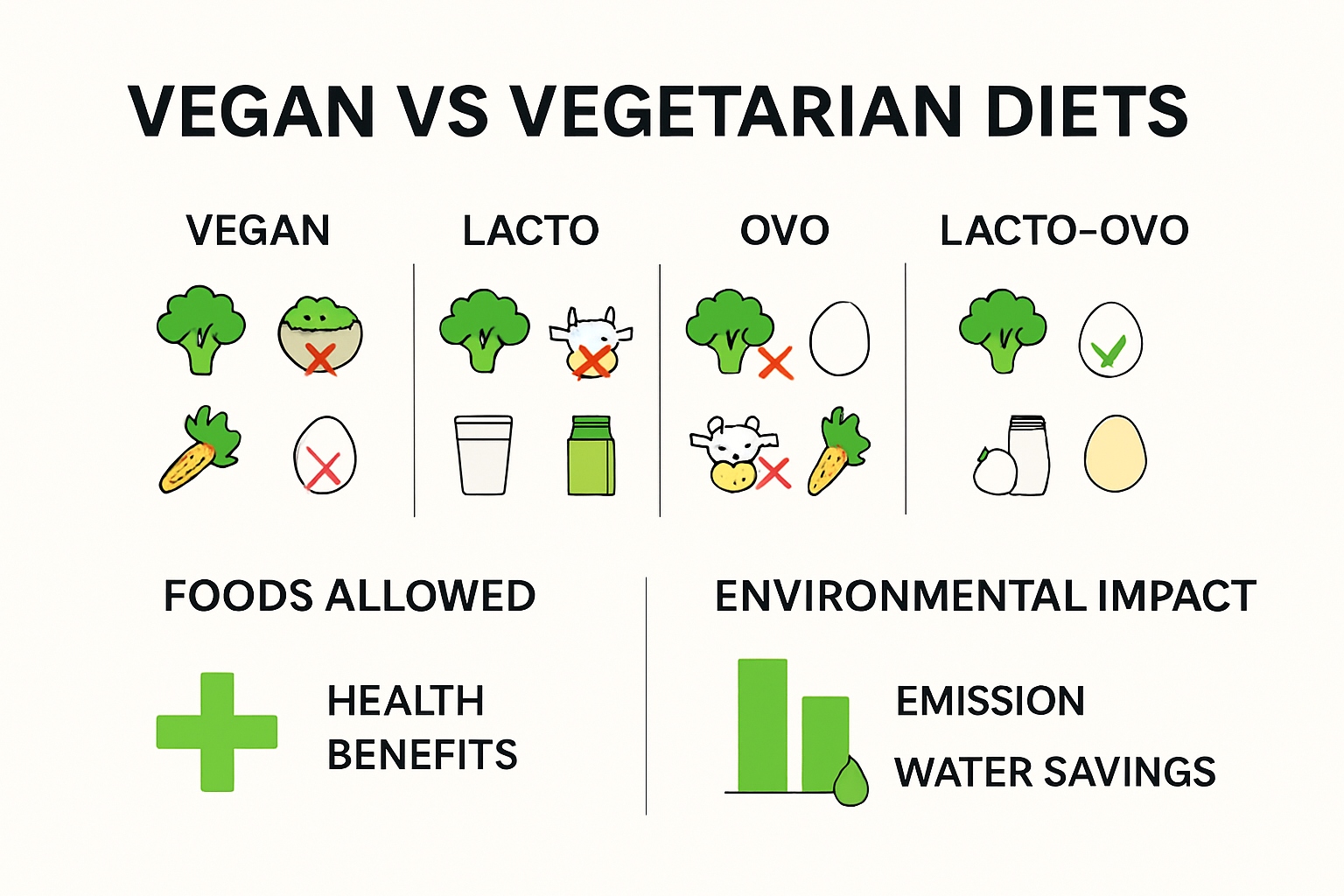 VEGAN VS VEGETARIAN DIETS

VEGAN

LACTO

OVO

LACTO-OVO

FOODS ALLOWED

HEALTH BENEFITS

ENVIRONMENTAL IMPACT

EMISSION

WATER SAVINGS