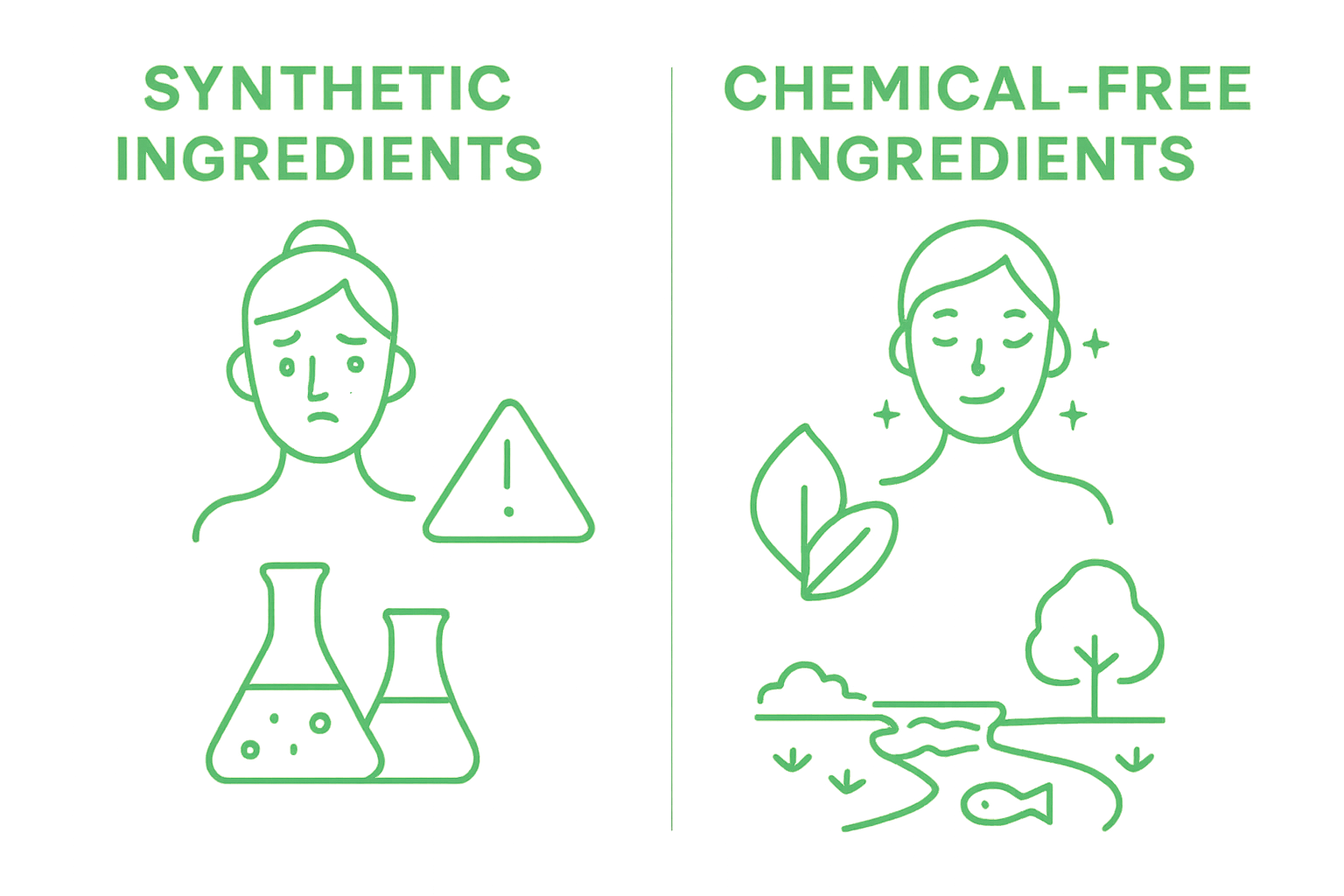 SYNTHETIC INGREDIENTS

CHEMICAL-FREE INGREDIENTS