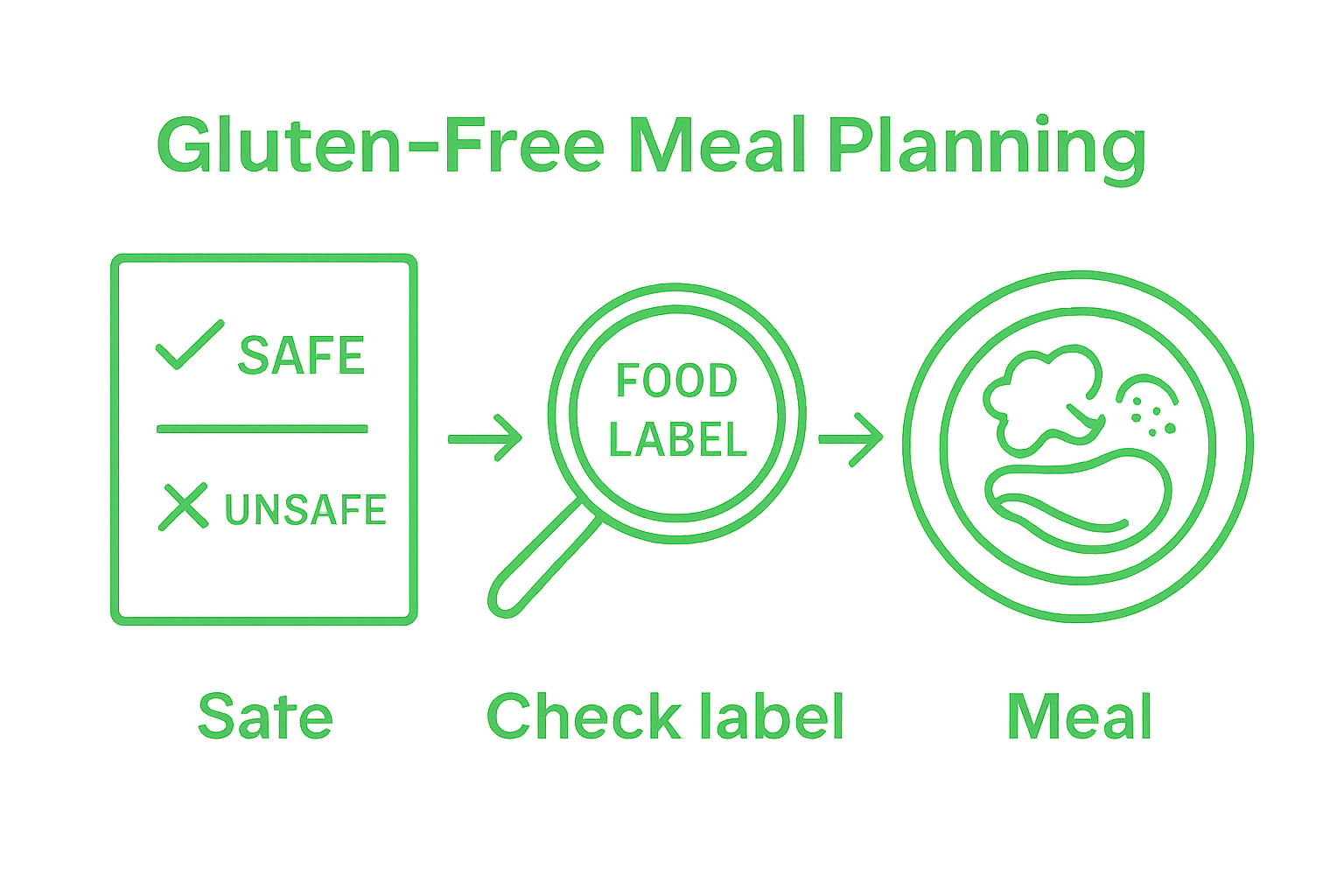 Gluten-Free Meal Planning

SAFE

UNSAFE

FOOD LABEL

Sate

Check label

Meal