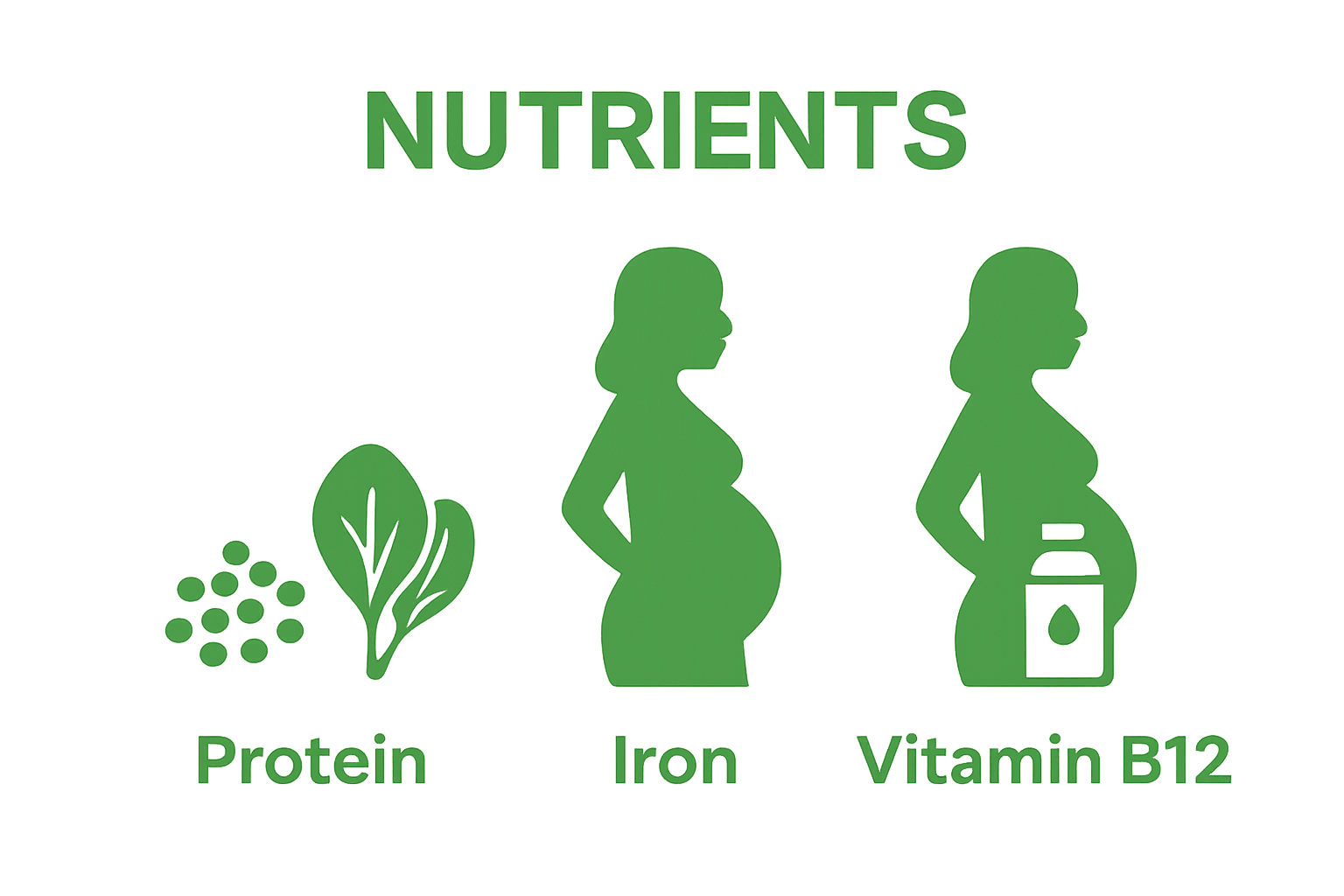 NUTRIENTS

Protein

Iron

Vitamin B12