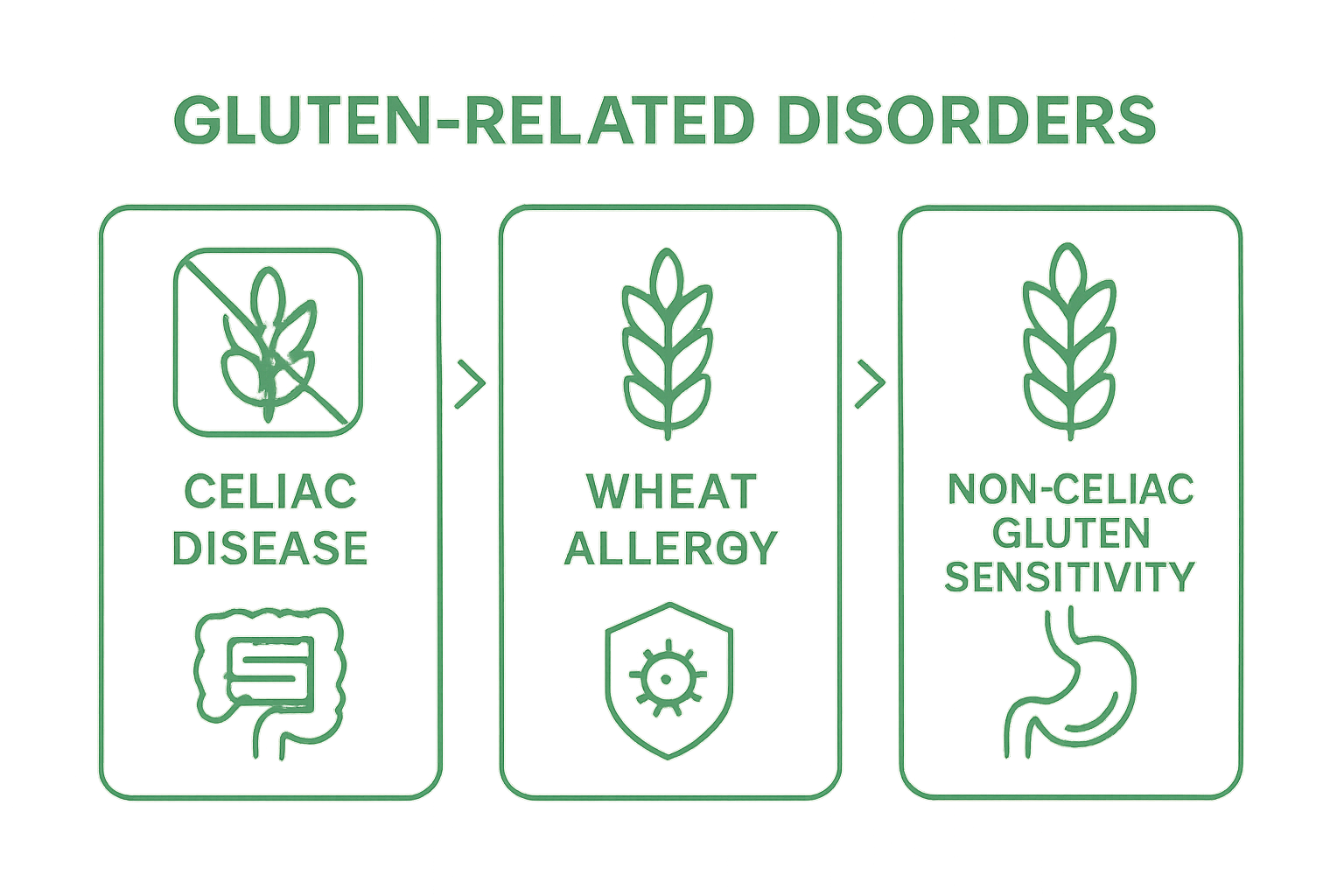 GLUTEN-RELATED DISORDERS

CELIAC DISEASE

WHEAT ALLERGY

NON-CELIAC GLUTEN SENSITIVITY