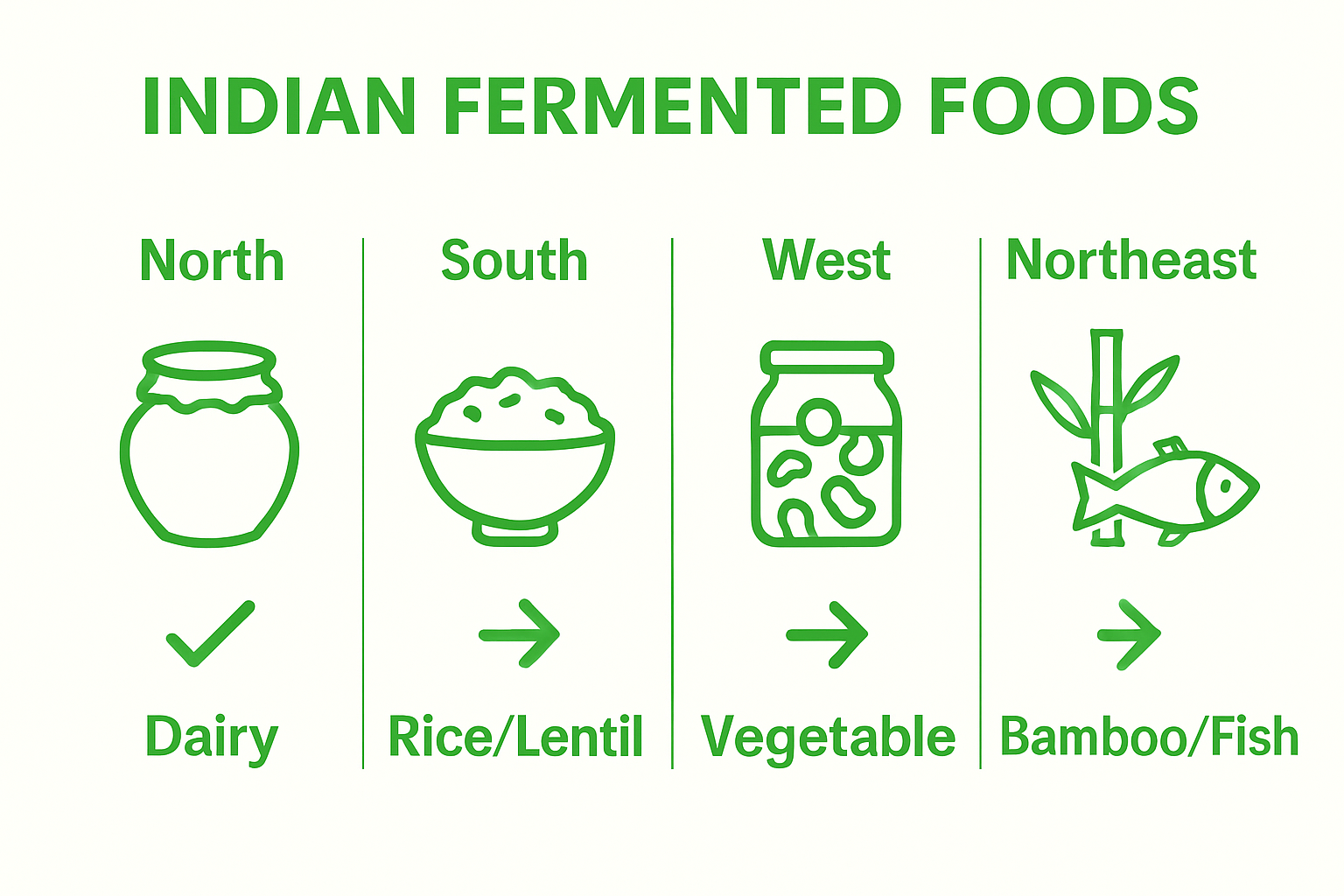 INDIAN FERMENTED FOODS

North

Dairy

South

Rice/Lentil

West

Vegetable

Northeast

Bamboo/Fish