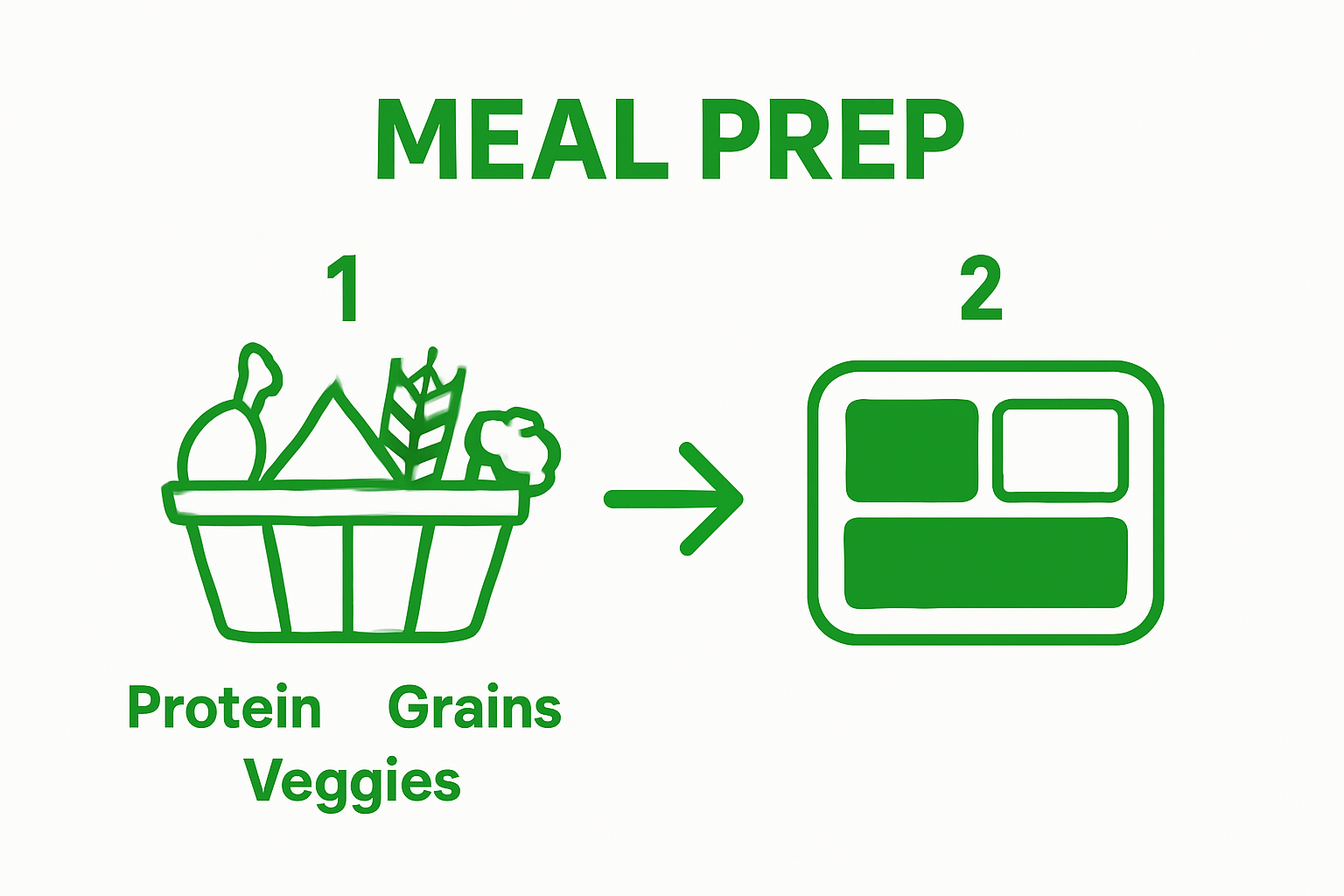 MEAL PREP

1

2

Protein Grains
Veggies