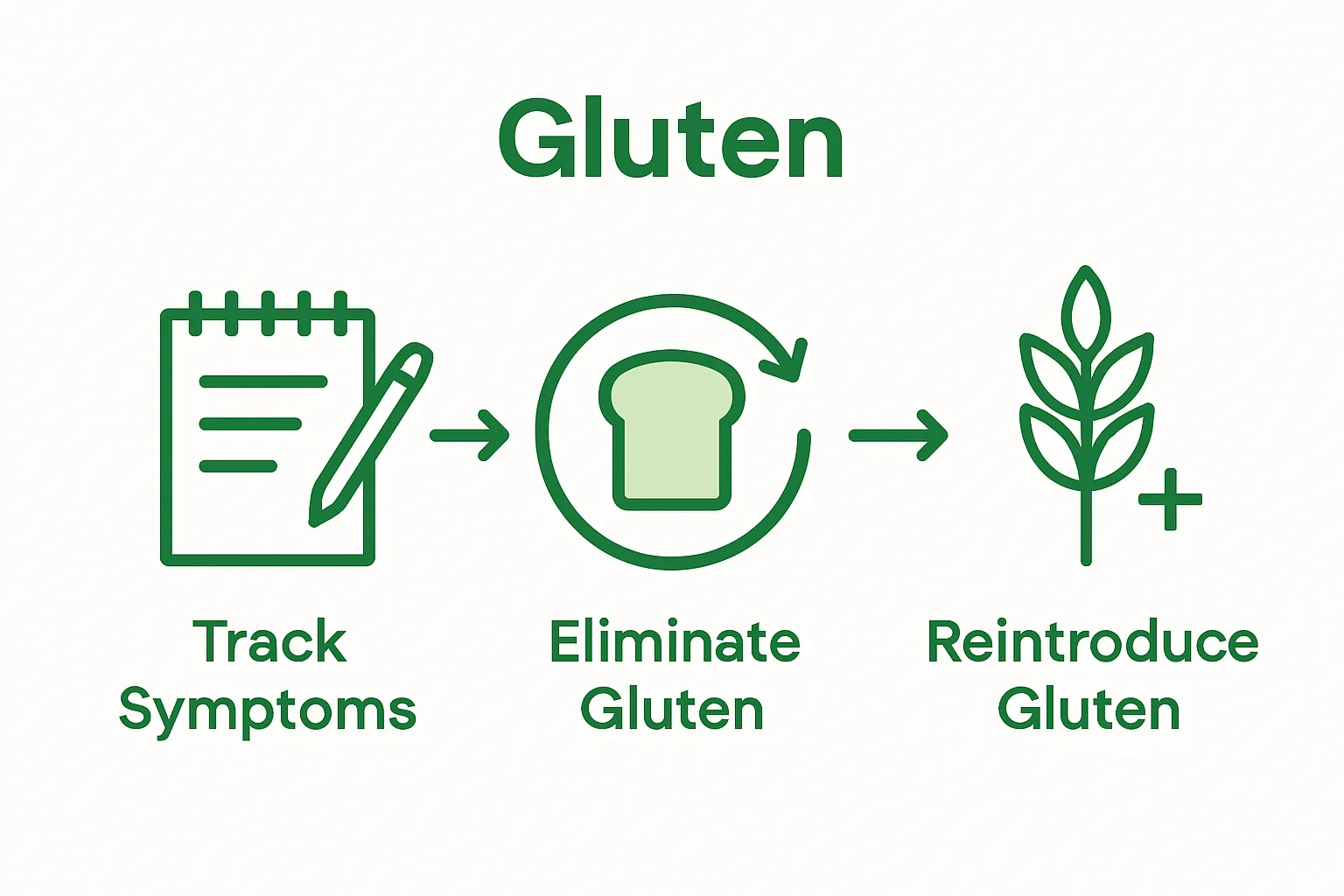 Gluten

Track Symptoms

Eliminate Gluten

Reintroduce Gluten