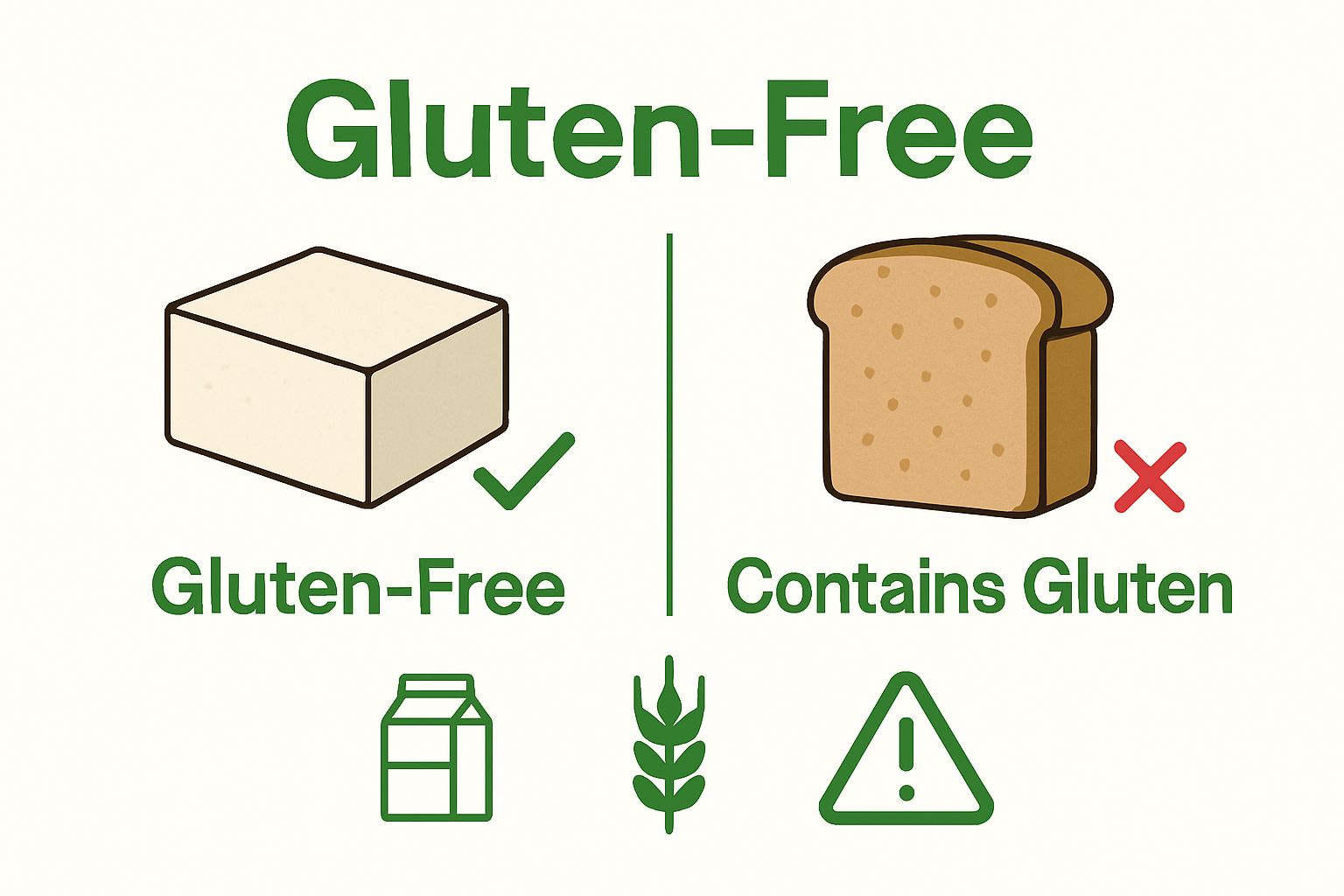 Gluten-Free

Gluten-Free

Contains Gluten