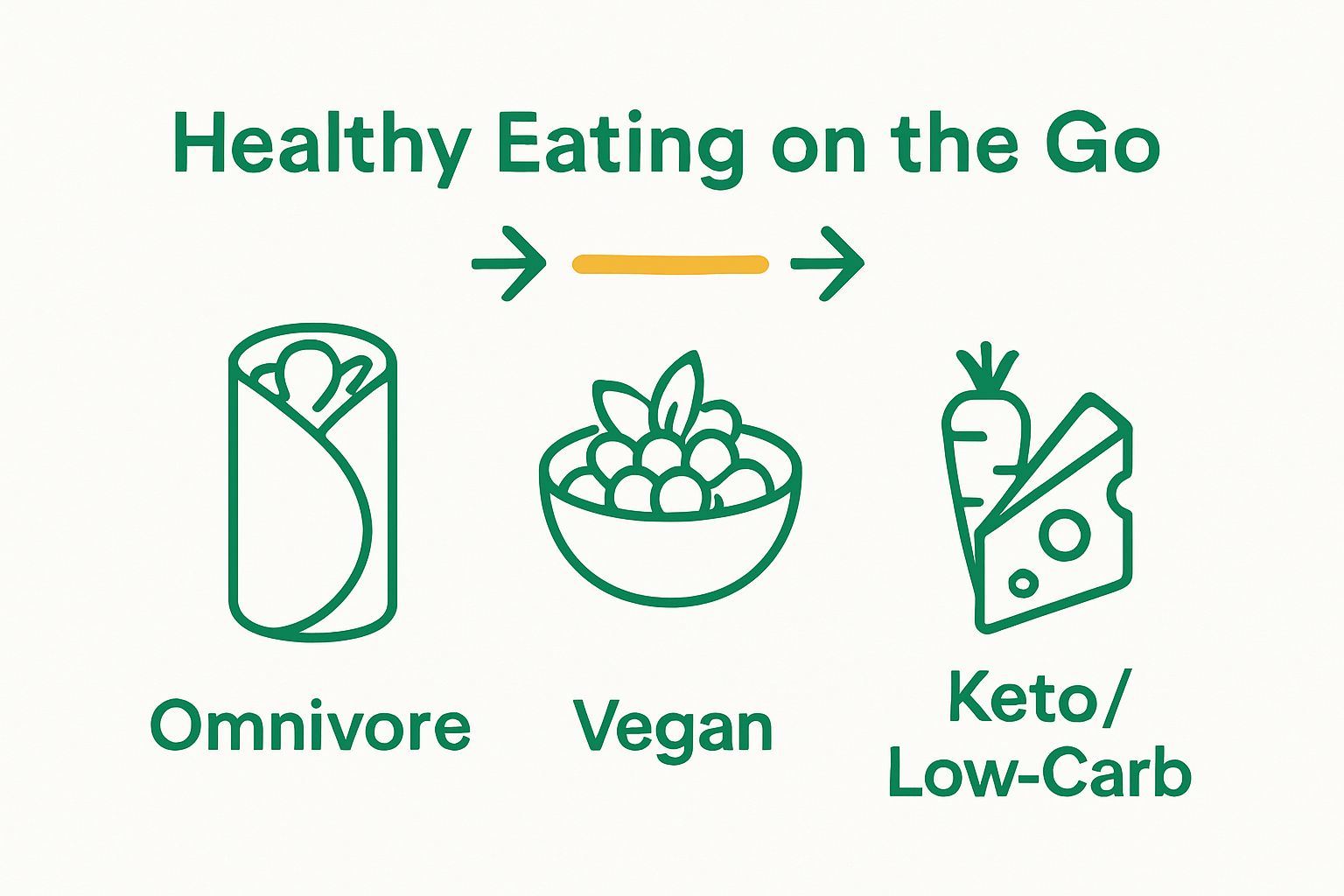 Healthy Eating on the Go

Omnivore

Vegan

Keto/
Low-Carb