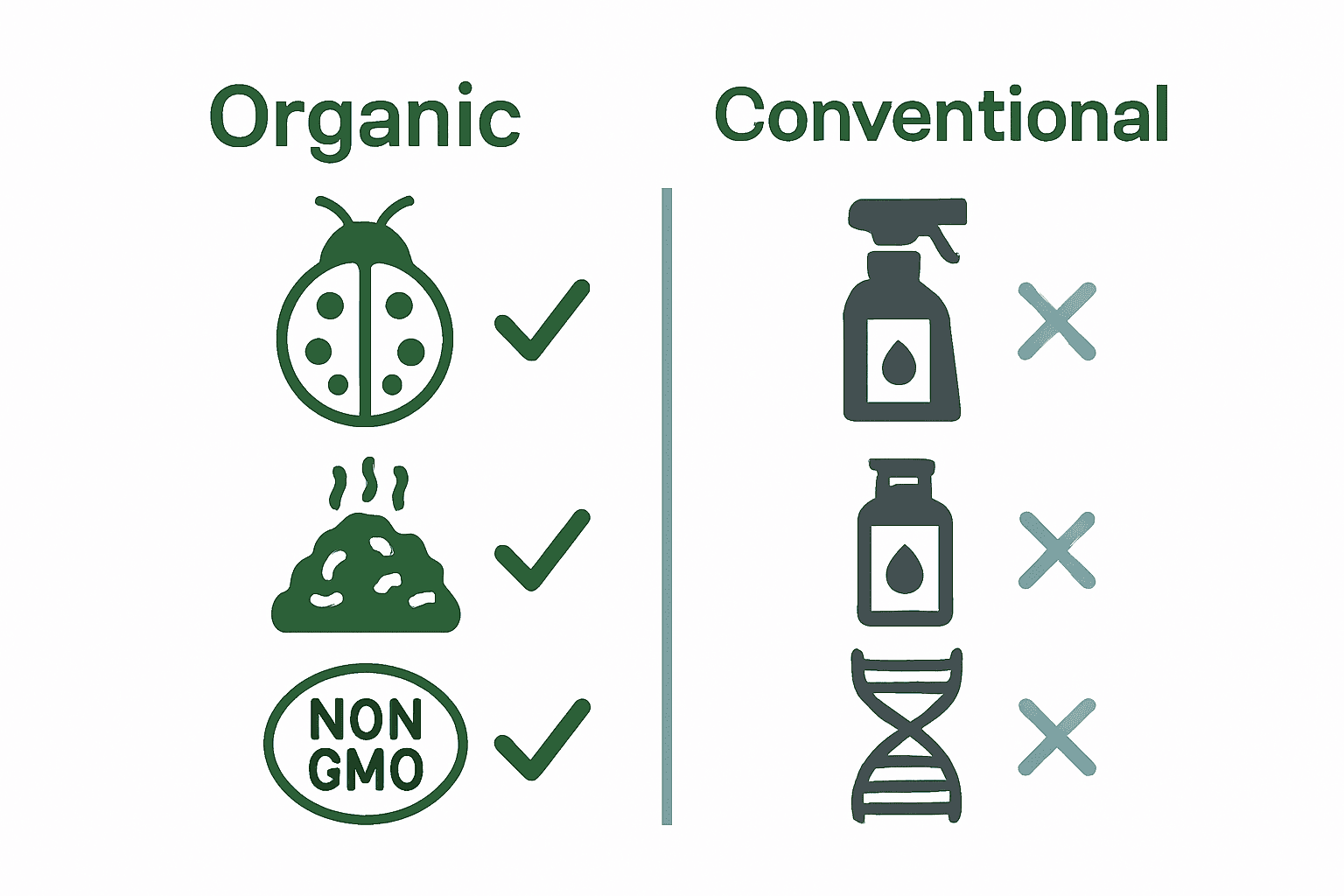 Organic

NON GMO

Conventional