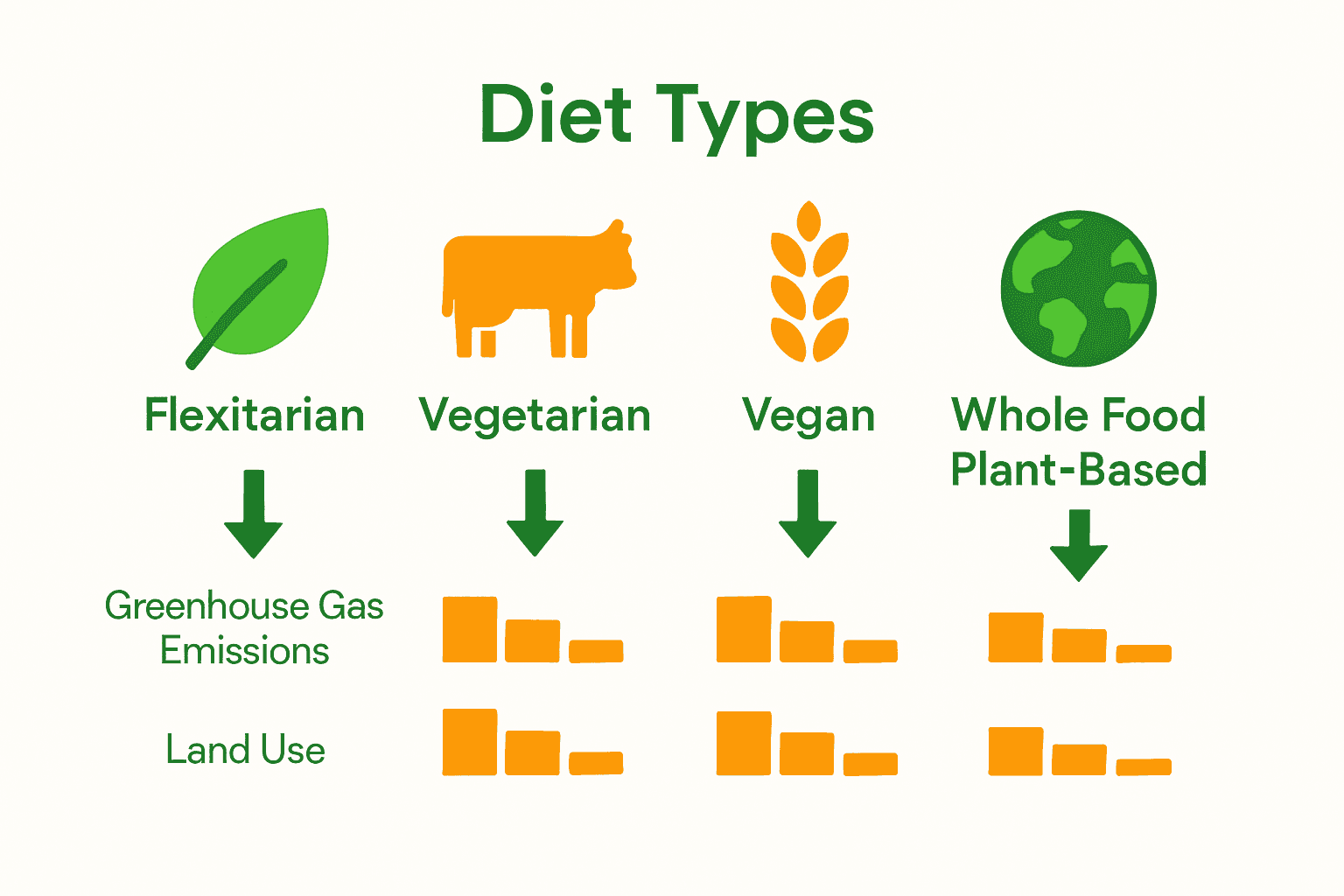 Diet Types

Flexitarian

Vegetarian

Vegan

Whole Food Plant-Based

Greenhouse Gas Emissions

Land Use