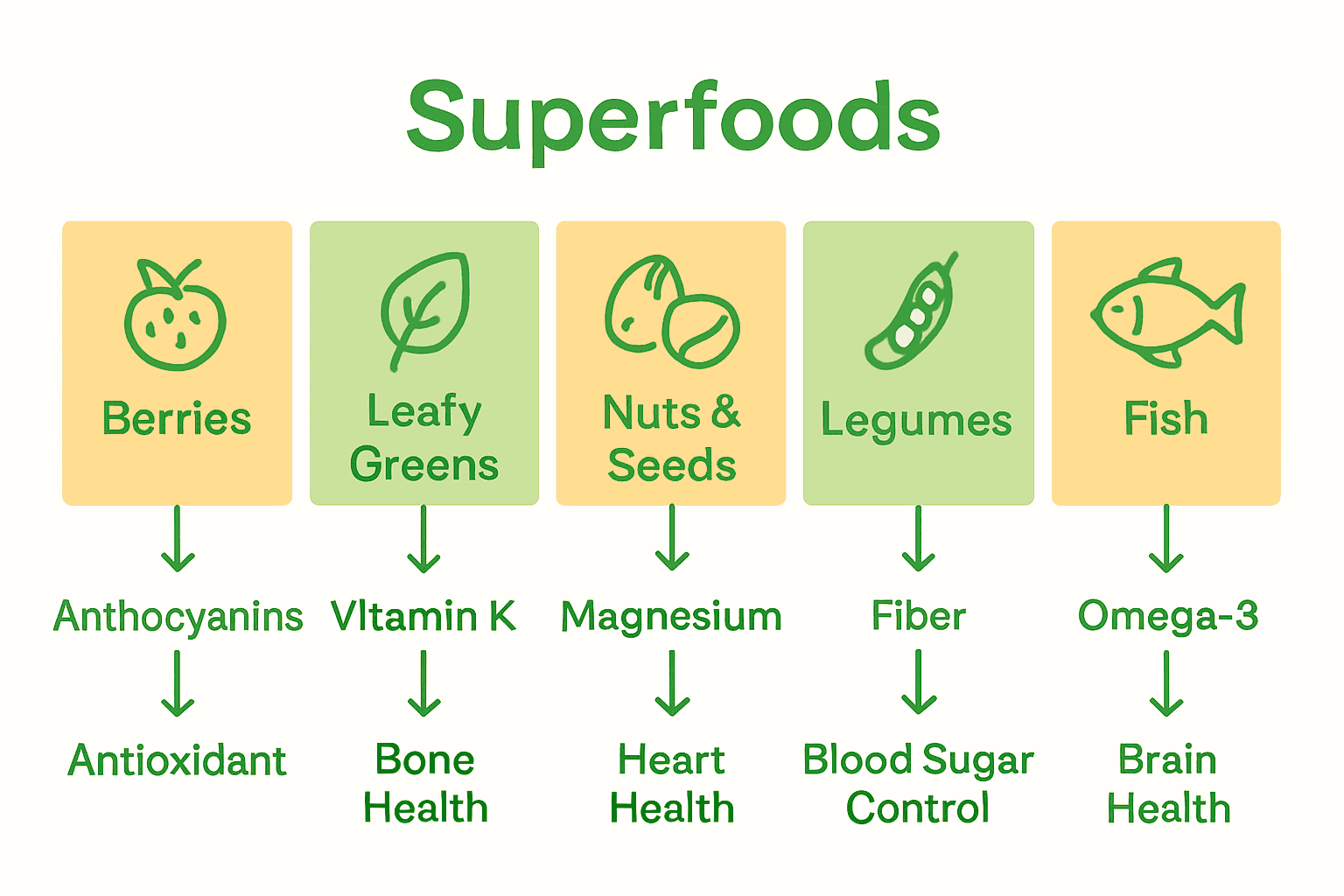 Superfoods

Berries

Anthocyanins

Antioxidant

Leafy Greens

VItamin K

Bone Health

Nuts & Seeds

Magnesium

Heart Health

Legumes

Fiber

Blood Sugar Control

Fish

Omega-3

Brain Health