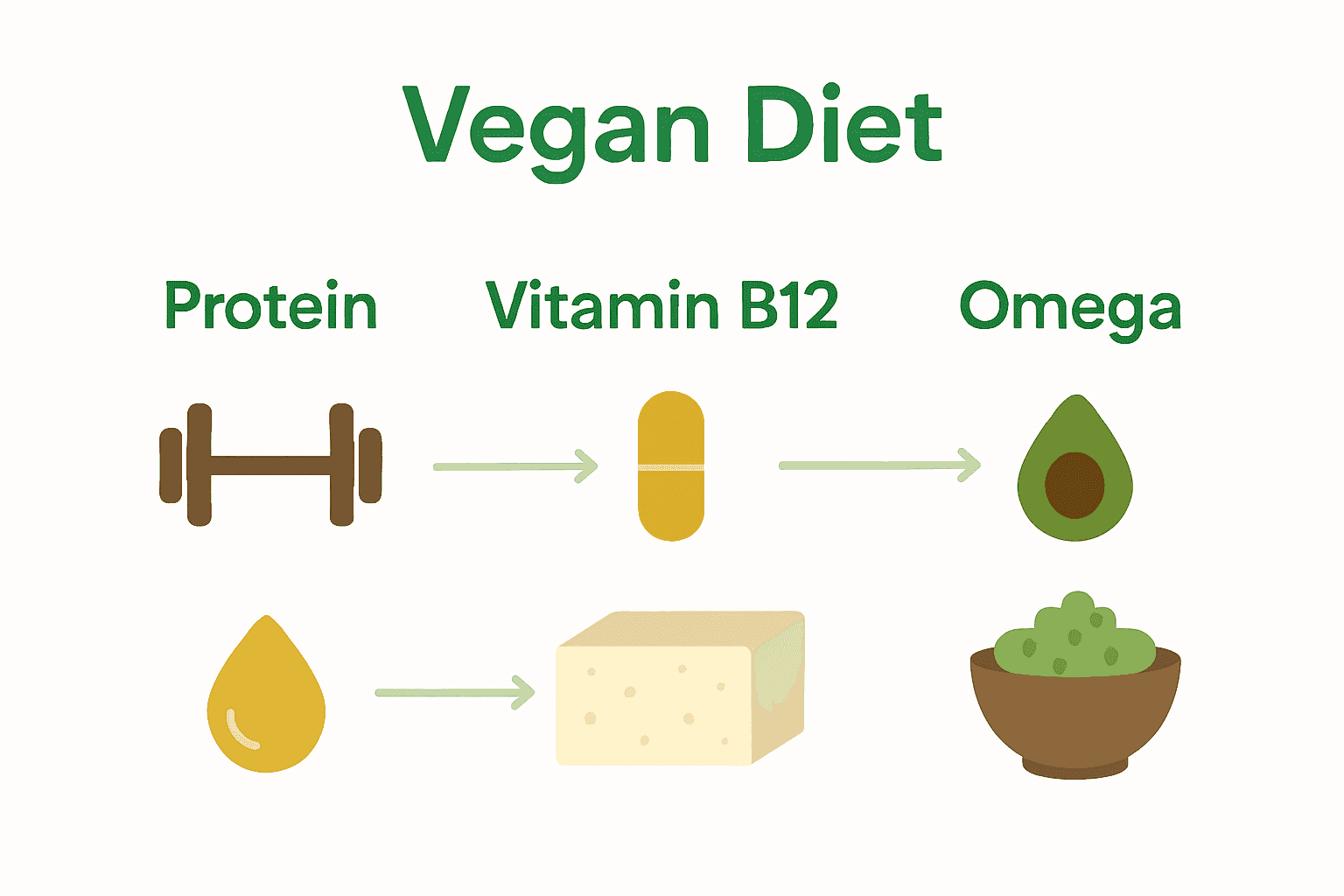 Vegan Diet

Protein

Vitamin B12

Omega