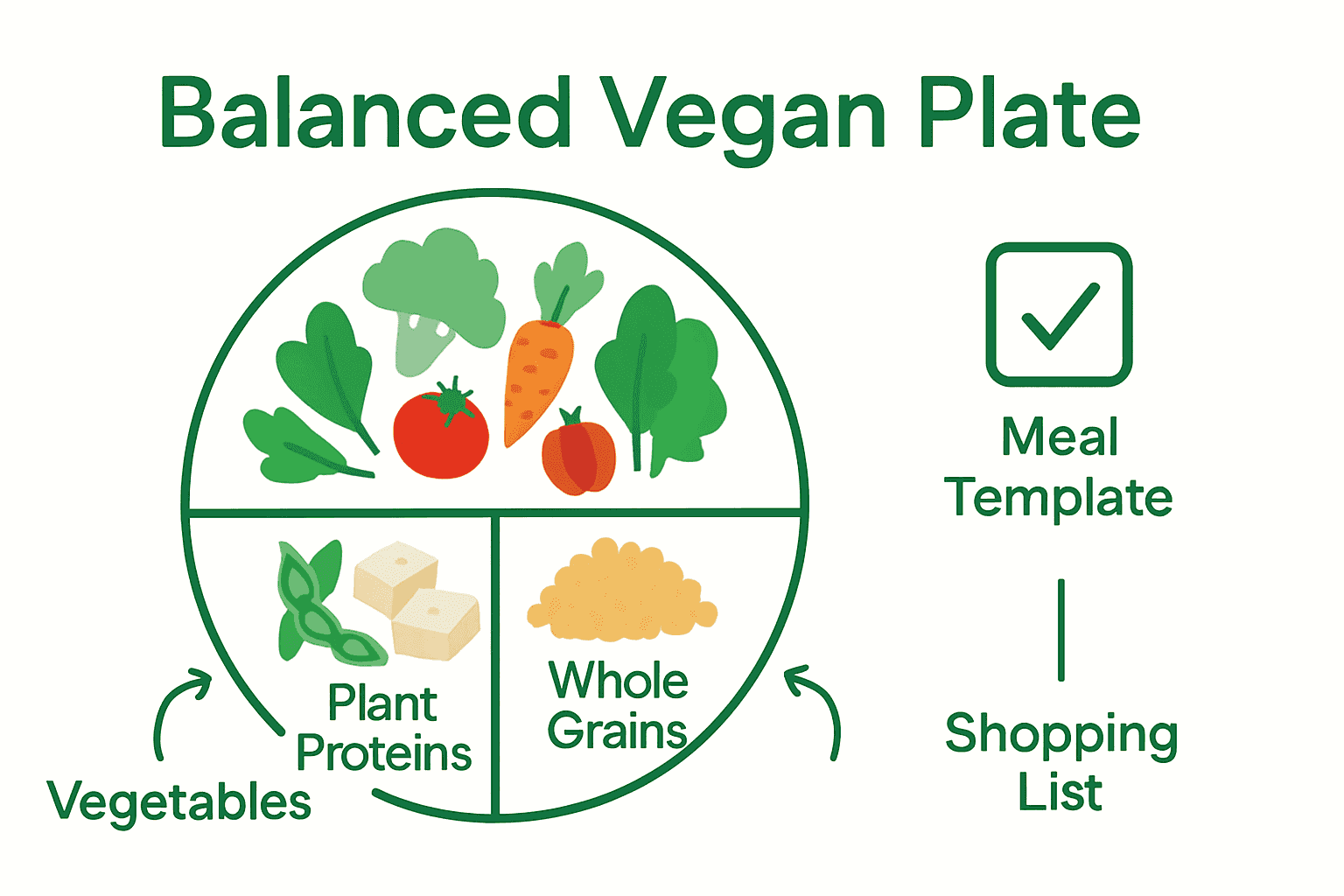 Balanced Vegan Plate

Plant Proteins

Whole Grains

Vegetables

Meal Template

Shopping List