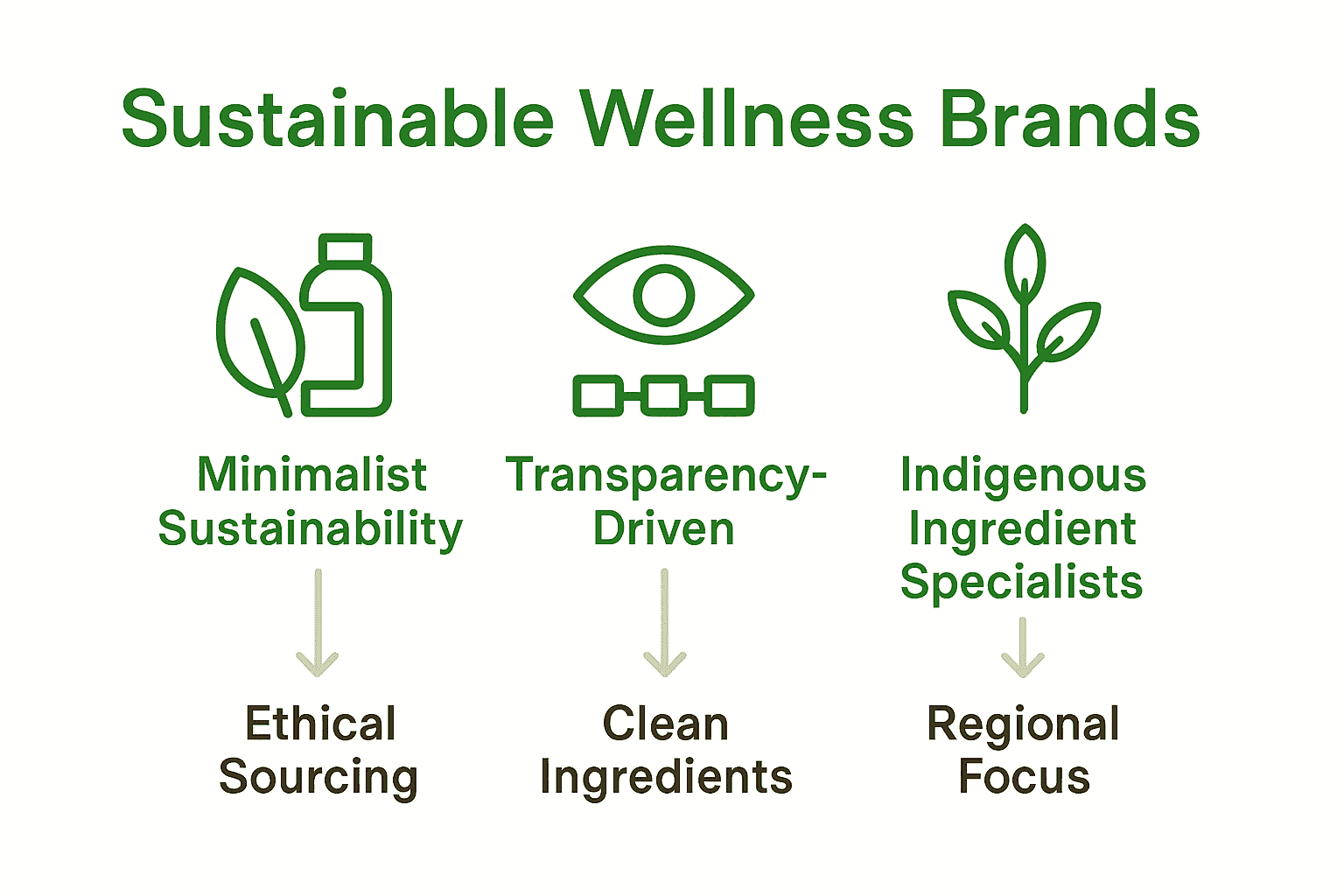 Sustainable Wellness Brands

Minimalist Sustainability

Ethical Sourcing

Transparency-Driven

Clean Ingredients

Indigenous Ingredient Specialists

Regional Focus