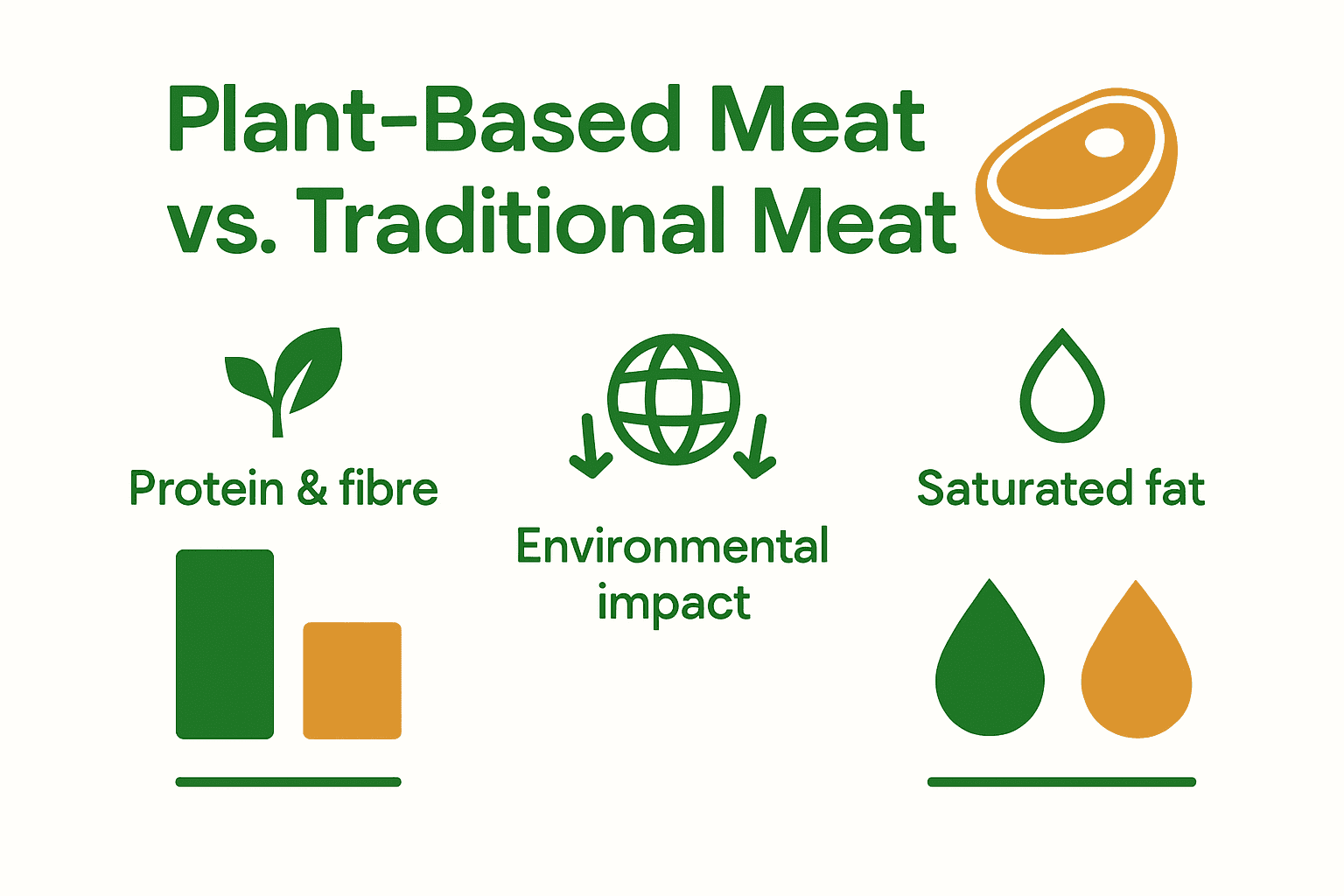 Plant-Based Meat
vs. Traditional Meat

Protein & fibre

Environmental impact

Saturated fat