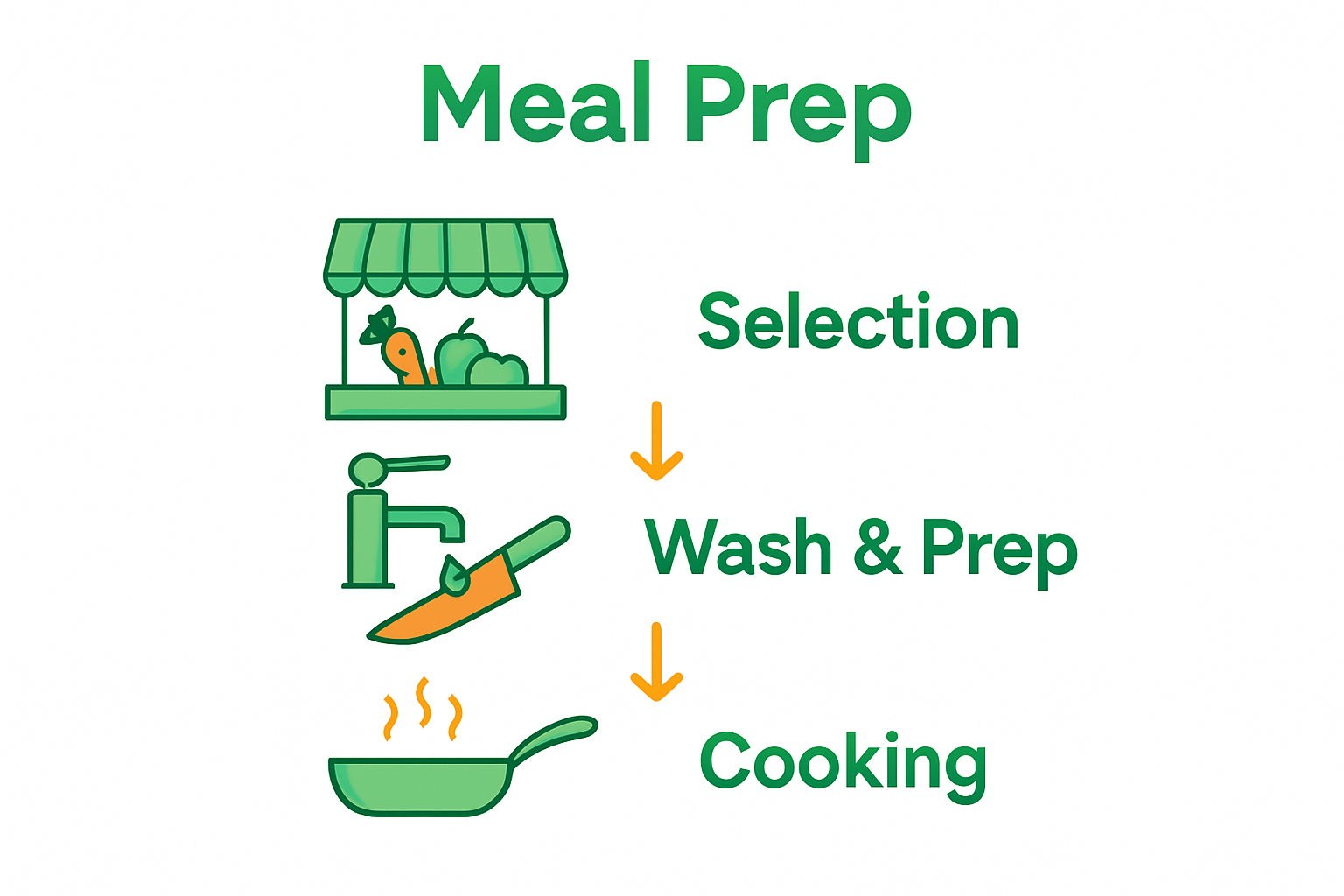 Meal Prep

Selection

Wash & Prep

Cooking