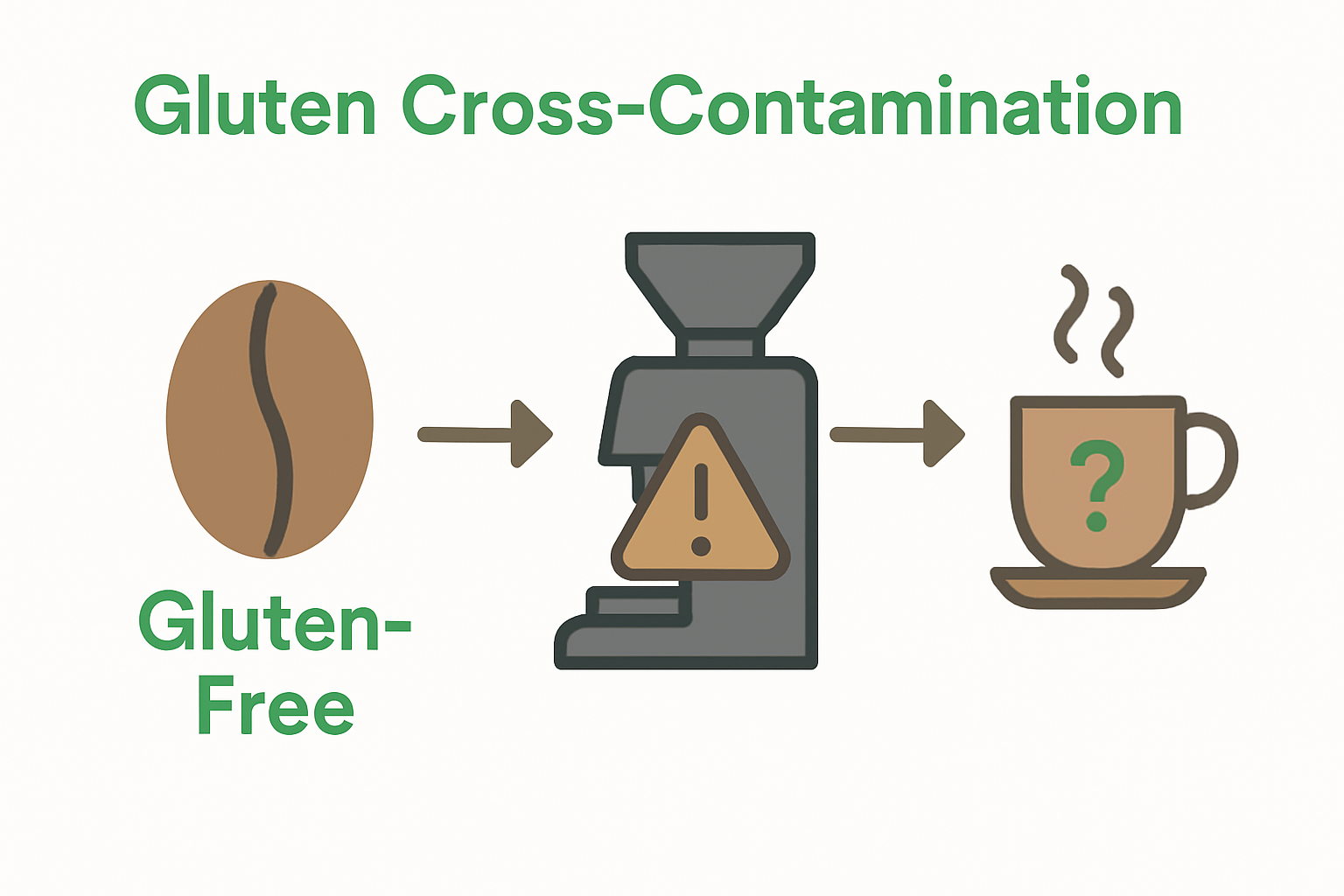 Gluten Cross-Contamination

Gluten-Free

!

?