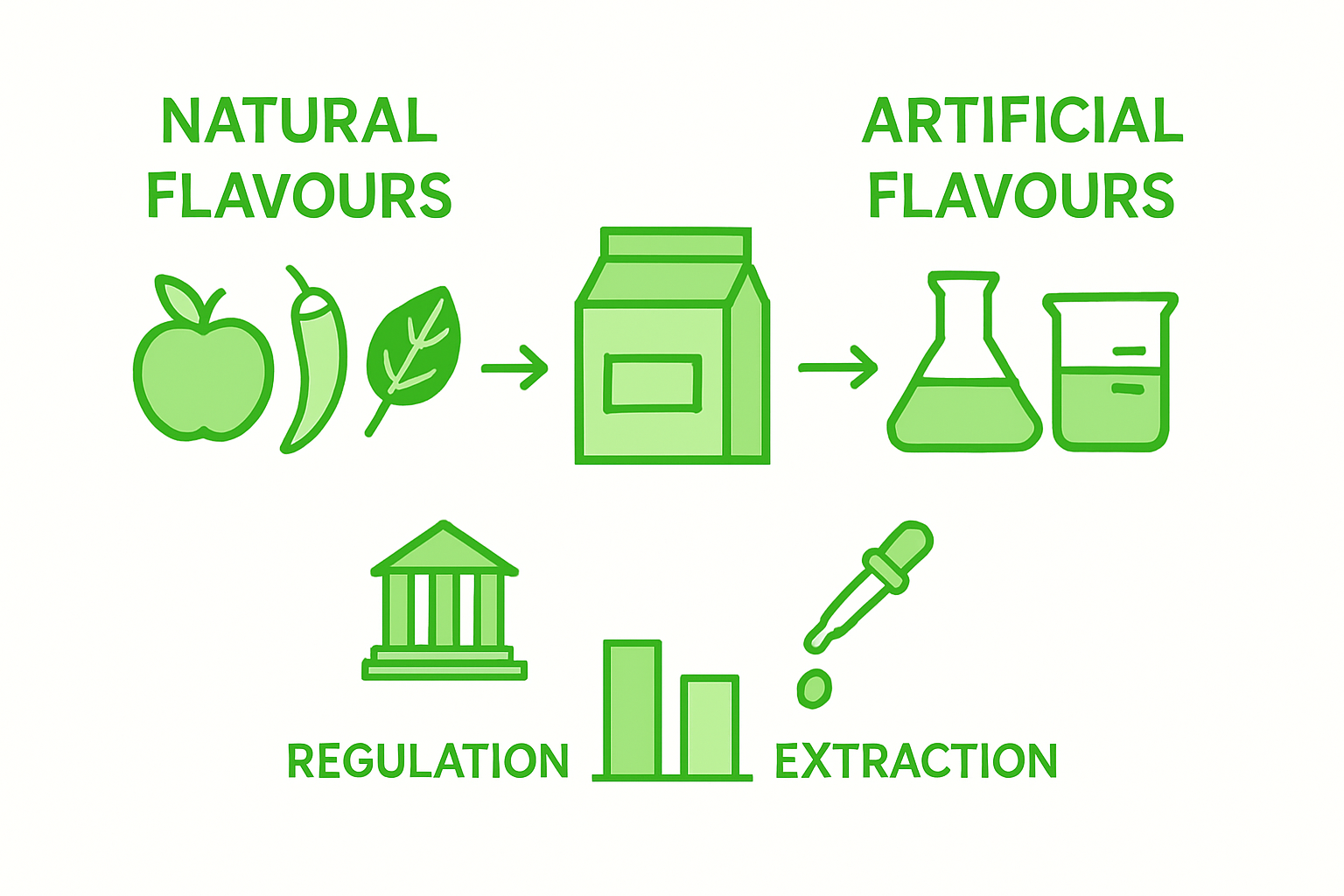 NATURAL FLAVOURS

ARTIFICIAL FLAVOURS

REGULATION

EXTRACTION