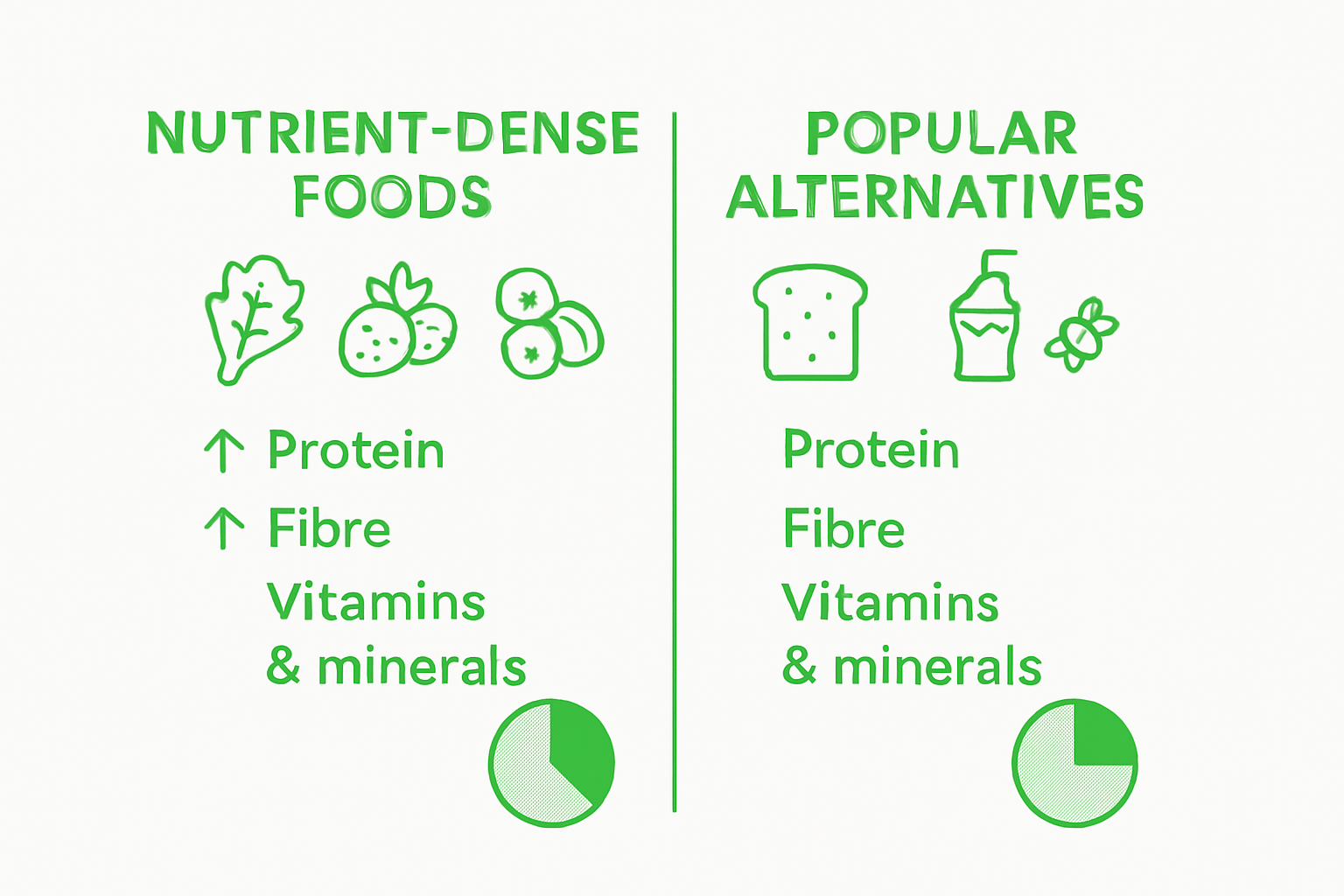 NUTRIENT-DENSE FOODS

↑ Protein

↑ Fibre

Vitamins & minerals

POPULAR ALTERNATIVES

Protein

Fibre

Vitamins & minerals