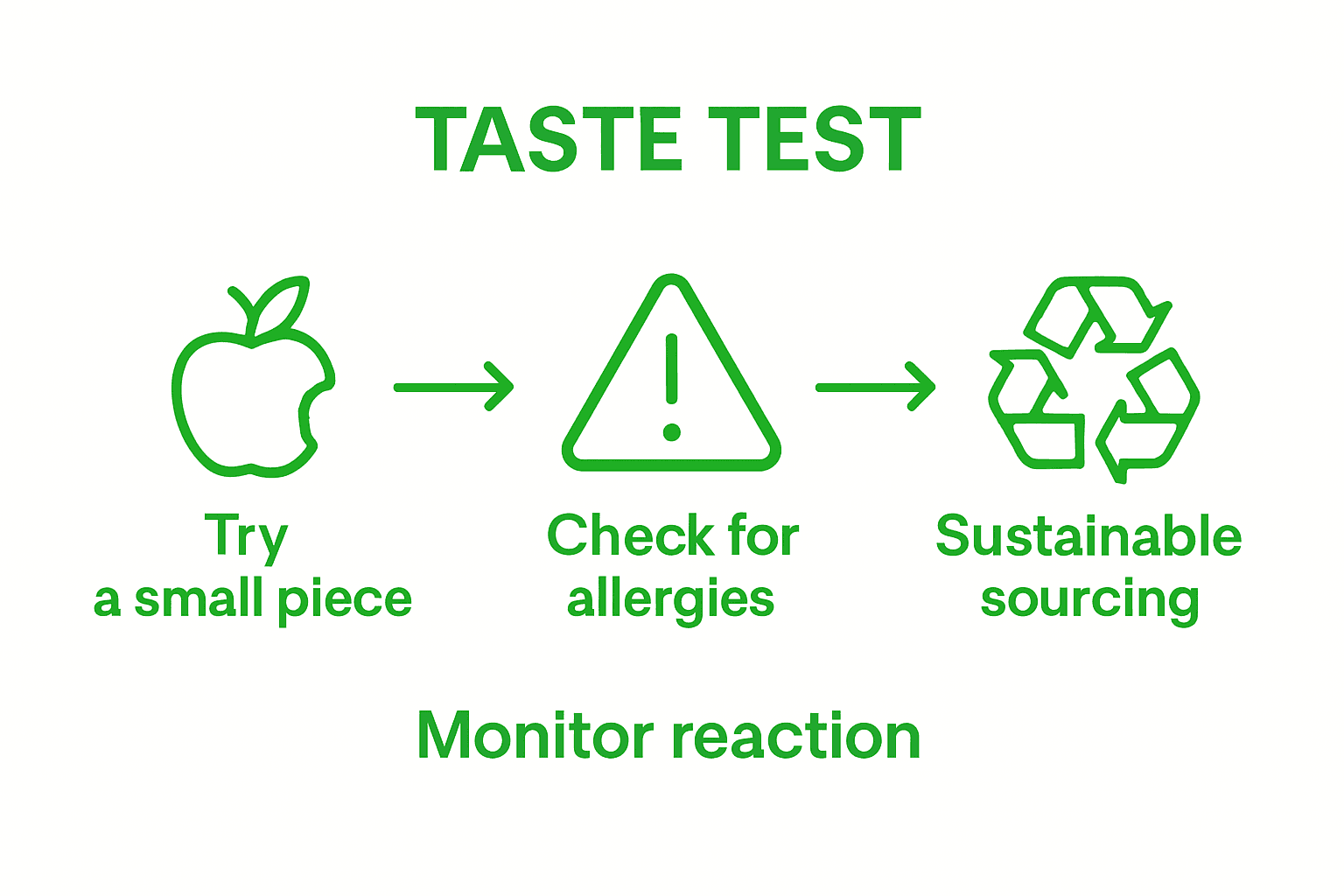 TASTE TEST

Try
a small piece

Check for
allergies

Sustainable
sourcing

Monitor reaction