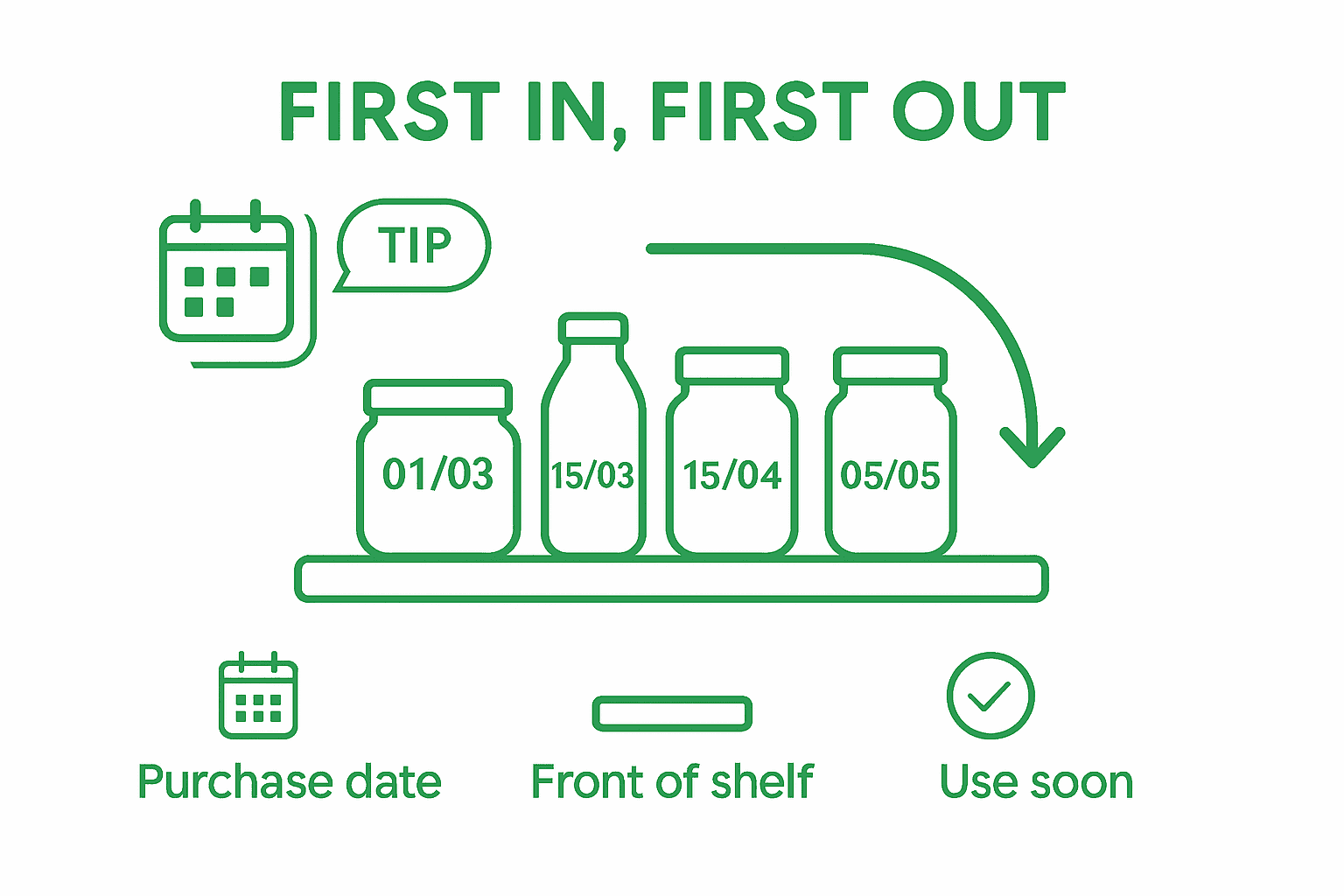 FIRST IN, FIRST OUT

TIP

01/03

15/03

15/04

05/05

Purchase date

Front of shelf

Use soon