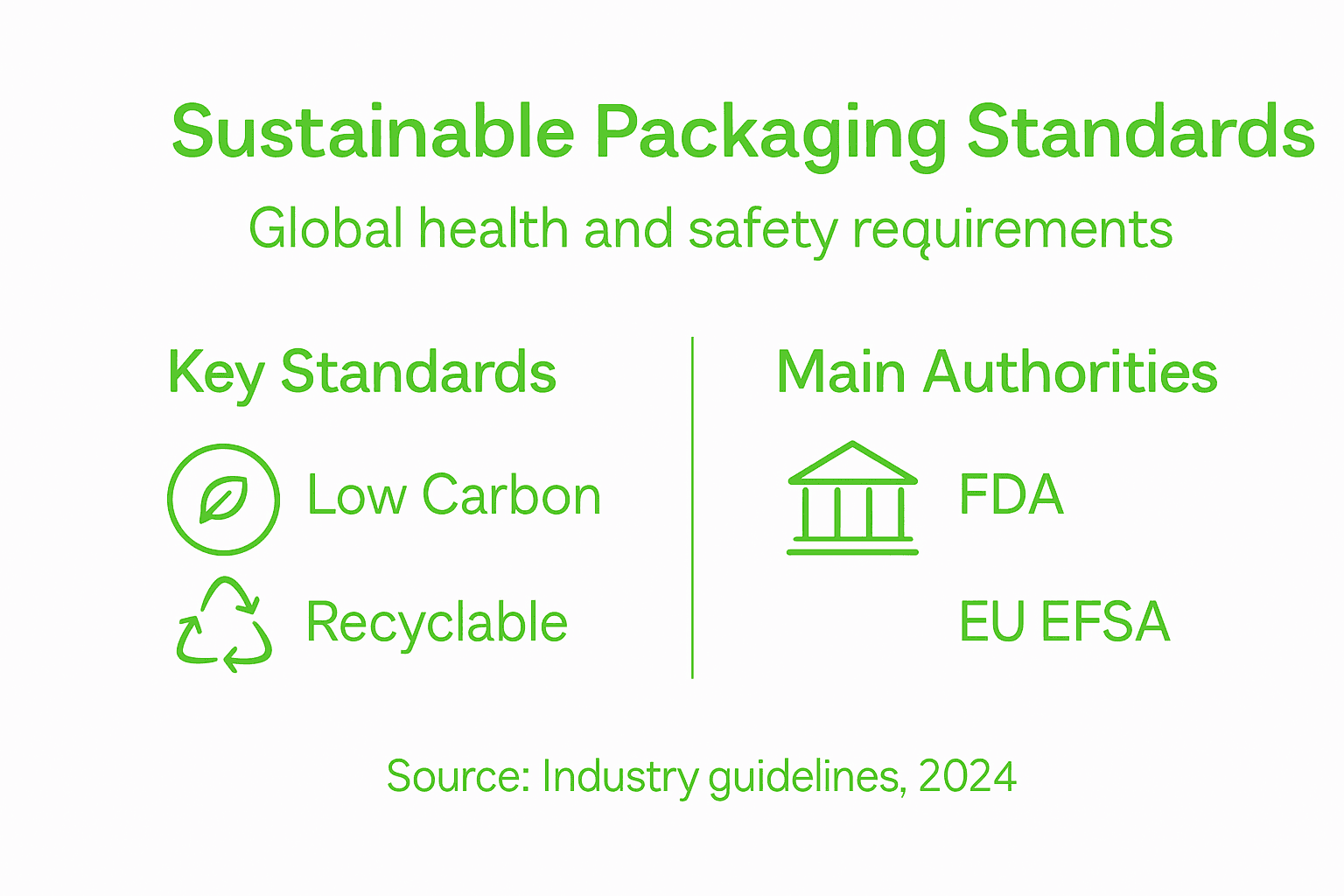 Sustainable Packaging Standards

Global health and safety requirements

Key Standards

Low Carbon

Recyclable

Main Authorities

FDA

EU EFSA

Source: Industry guidelines, 2024