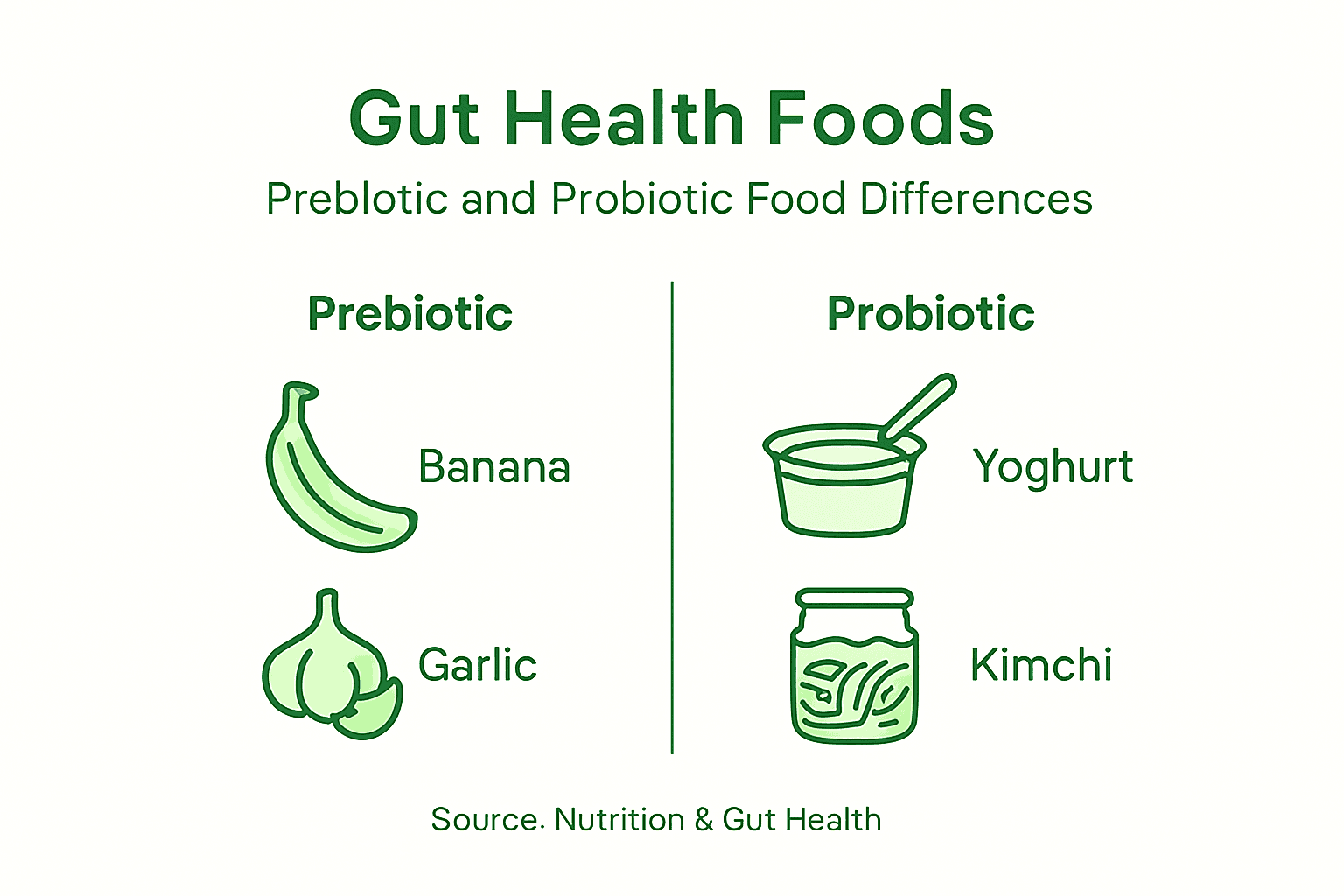 Gut Health Foods

Preblotic and Probiotic Food Differences

Prebiotic

Banana

Garlic

Probiotic

Yoghurt

Kimchi

Source. Nutrition & Gut Health