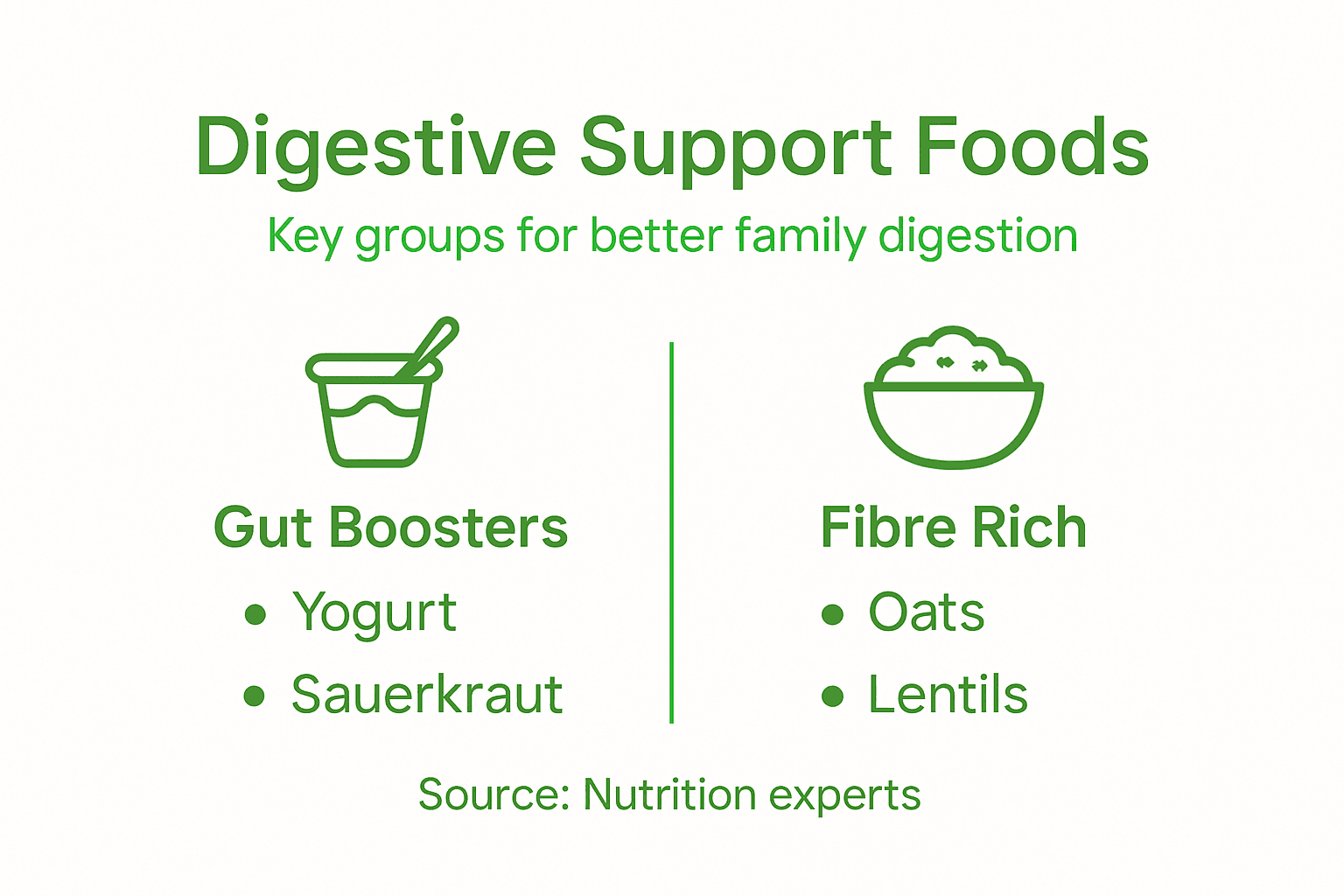 Digestive Support Foods

Key groups for better family digestion

Gut Boosters

• Yogurt
• Sauerkraut

Fibre Rich

• Oats
• Lentils

Source: Nutrition experts