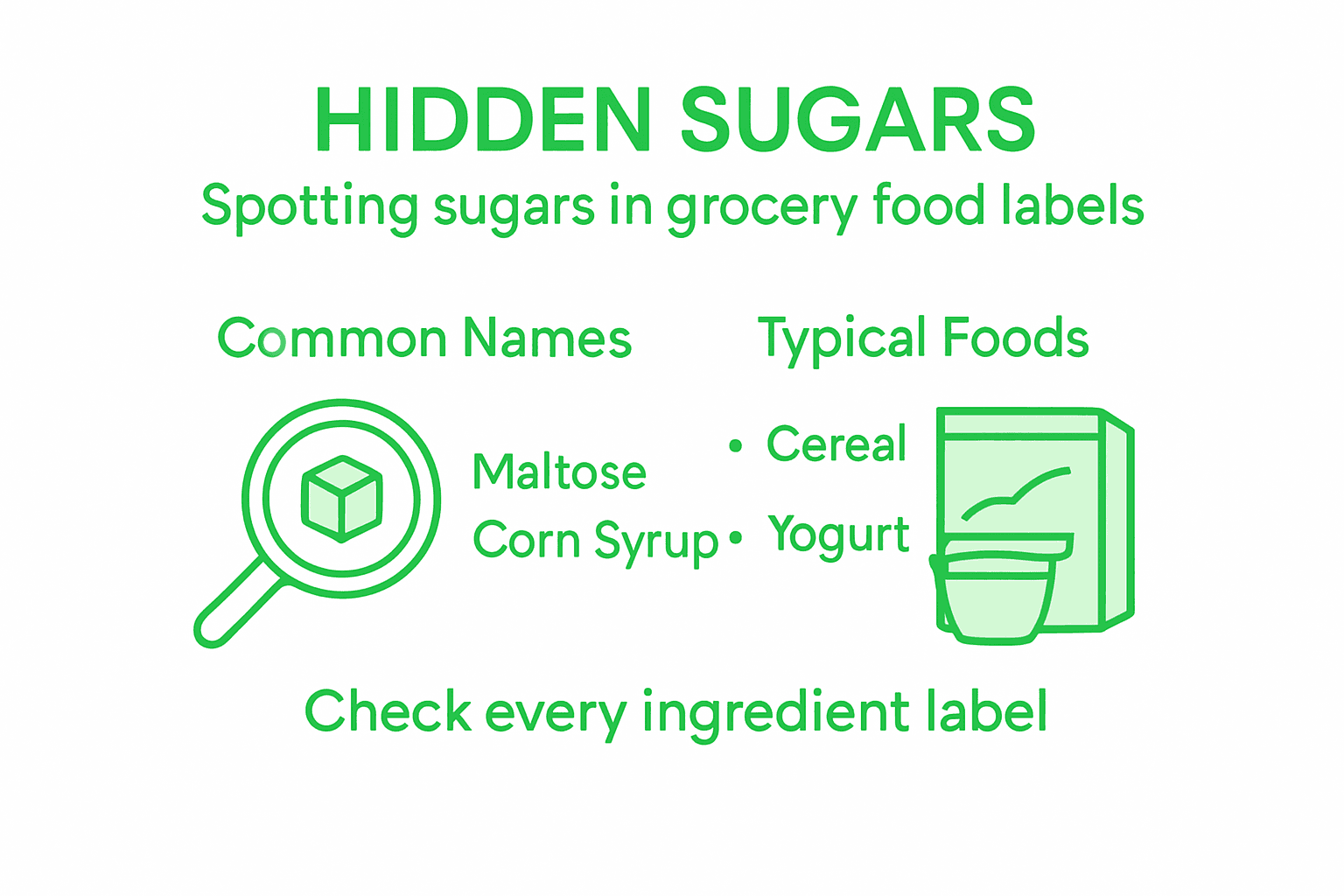 HIDDEN SUGARS

Spotting sugars in grocery food labels

Common Names

Maltose

Corn Syrup

Typical Foods

• Cereal

• Yogurt

Check every ingredient label