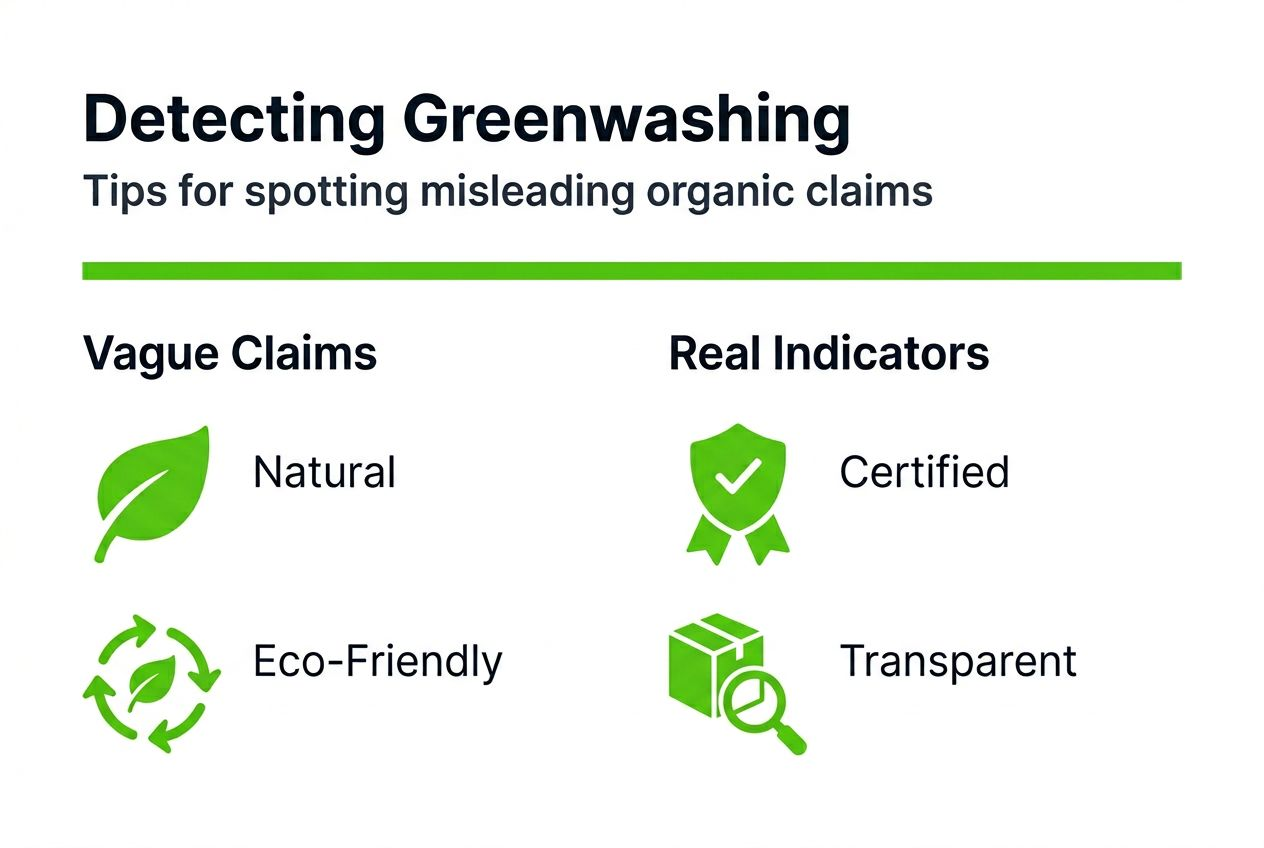 Detecting Greenwashing
Tips for spotting misleading organic claims

Vague Claims

Natural

Eco-Friendly

Real Indicators

Certified

Transparent