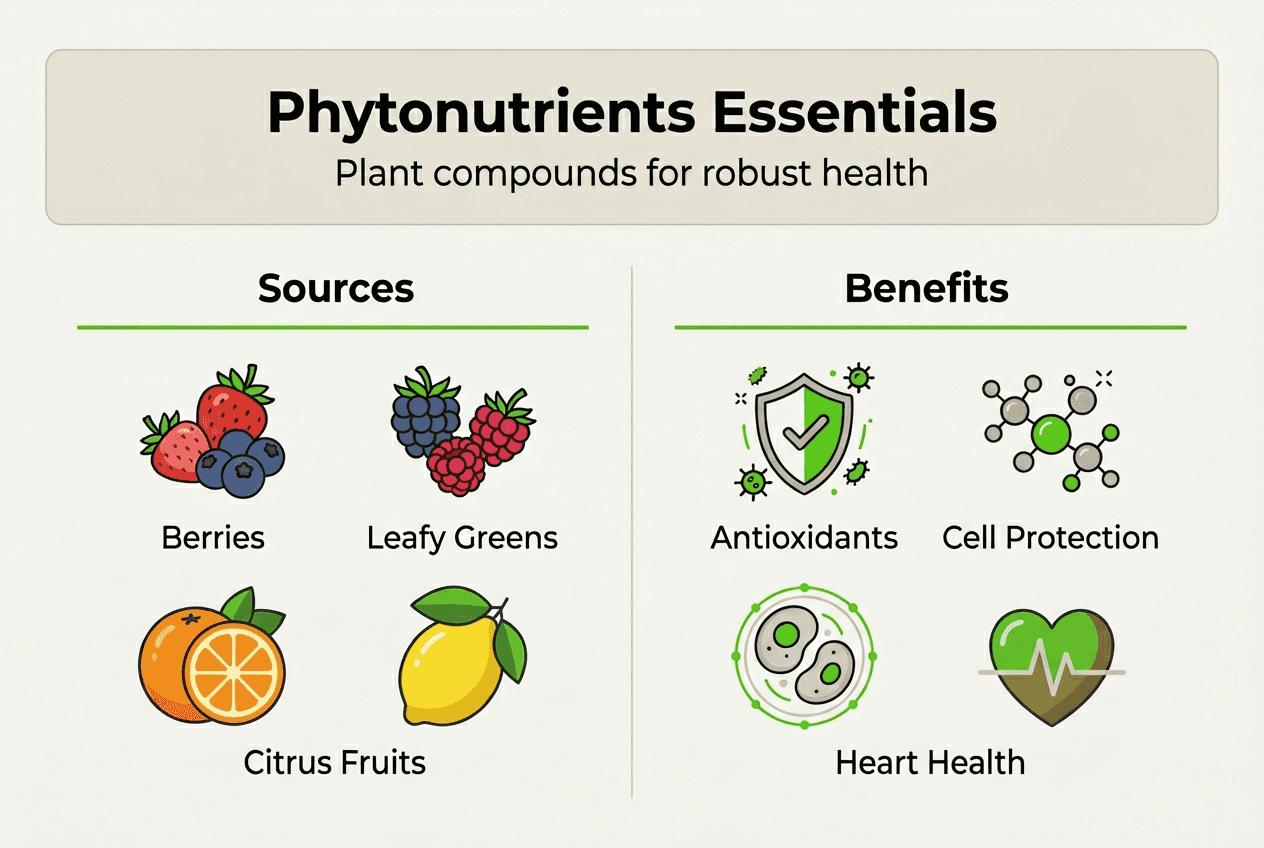 Phytonutrients Essentials
Plant compounds for robust health

Sources

Berries

Leafy Greens

Citrus Fruits

Benefits

Antioxidants

Cell Protection

Heart Health