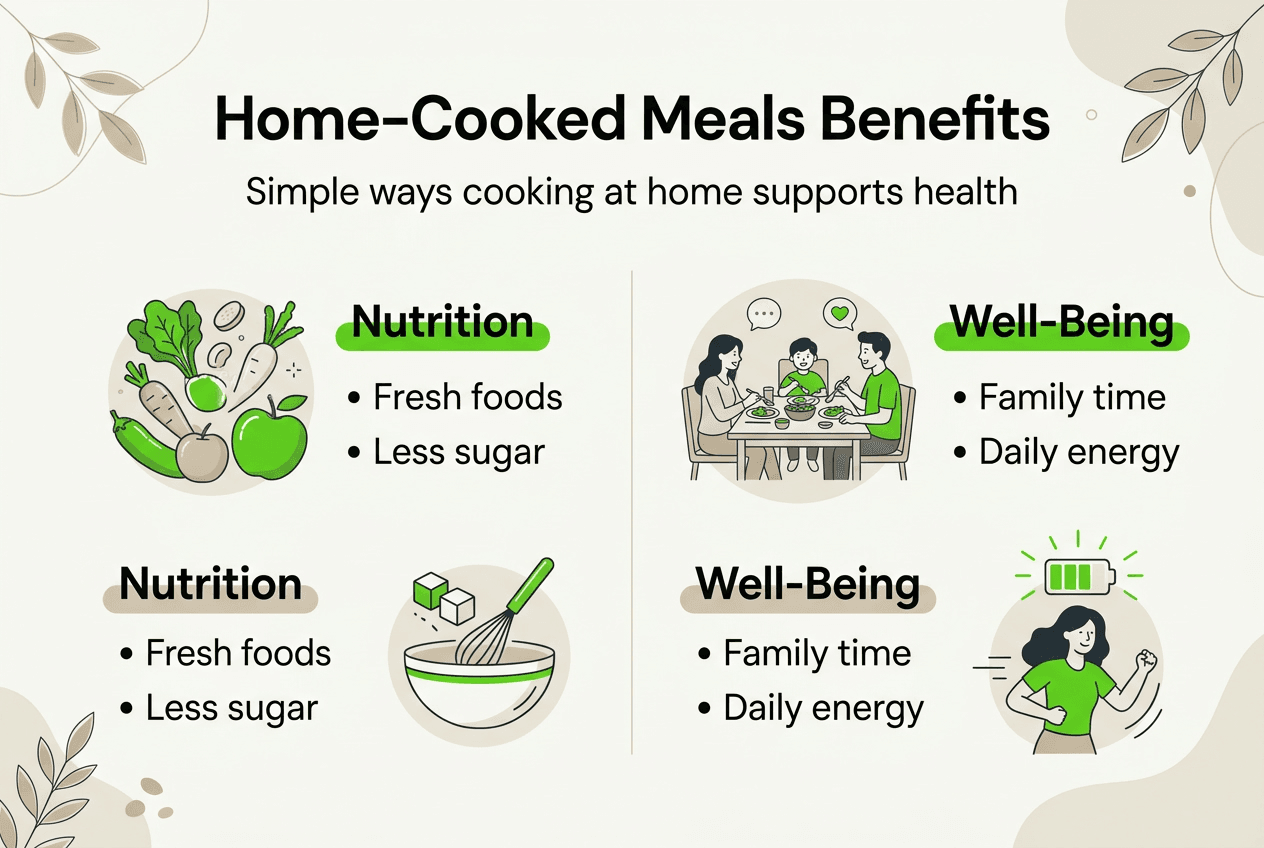 Home-Cooked Meals Benefits

Simple ways cooking at home supports health

Nutrition
• Fresh foods
• Less sugar

Nutrition
• Fresh foods
• Less sugar

Well-Being
• Family time
• Daily energy

Well-Being
• Family time
• Daily energy