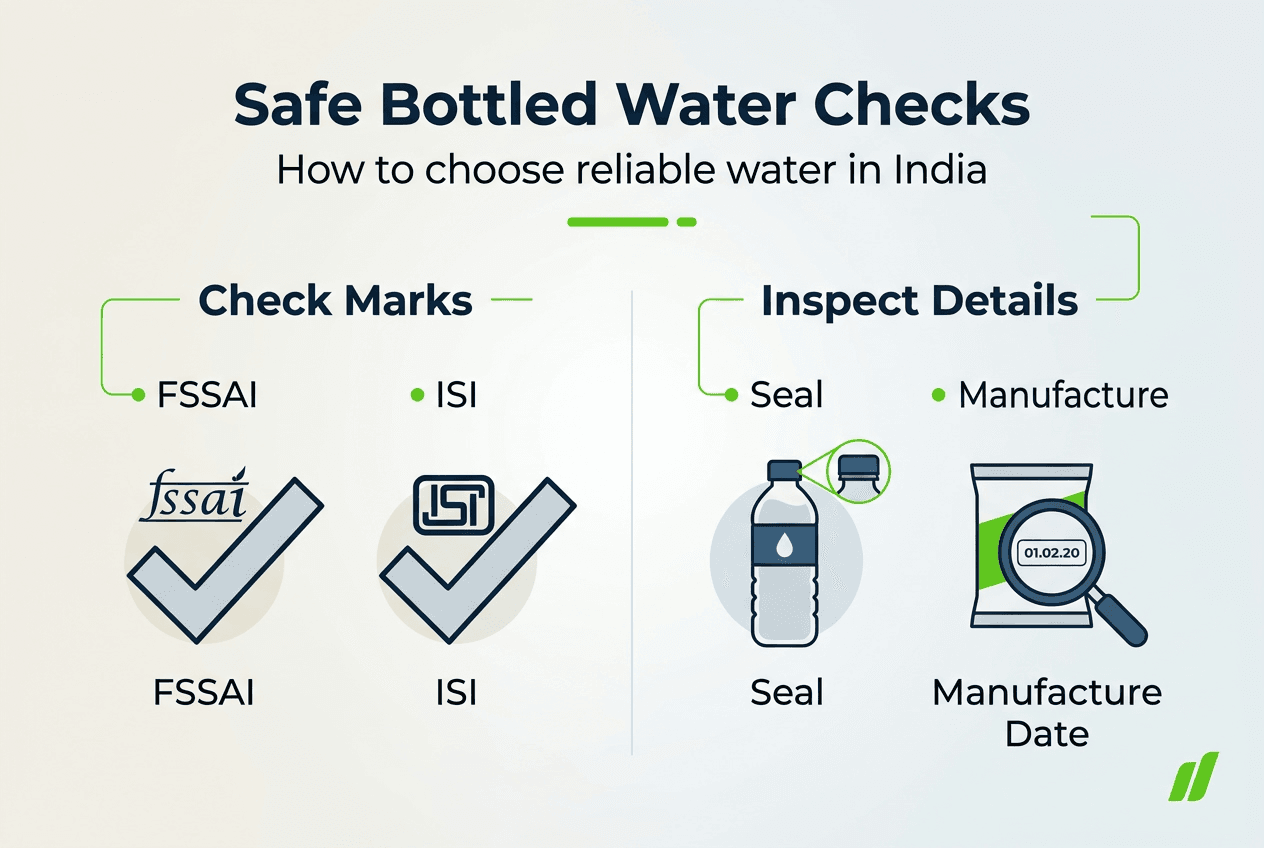 Safe Bottled Water Checks

How to choose reliable water in India

Check Marks

FSSAI

ISI

fssai

ISI

FSSAI

ISI

Inspect Details

Seal

Manufacture

01.02.20

Seal

Manufacture Date