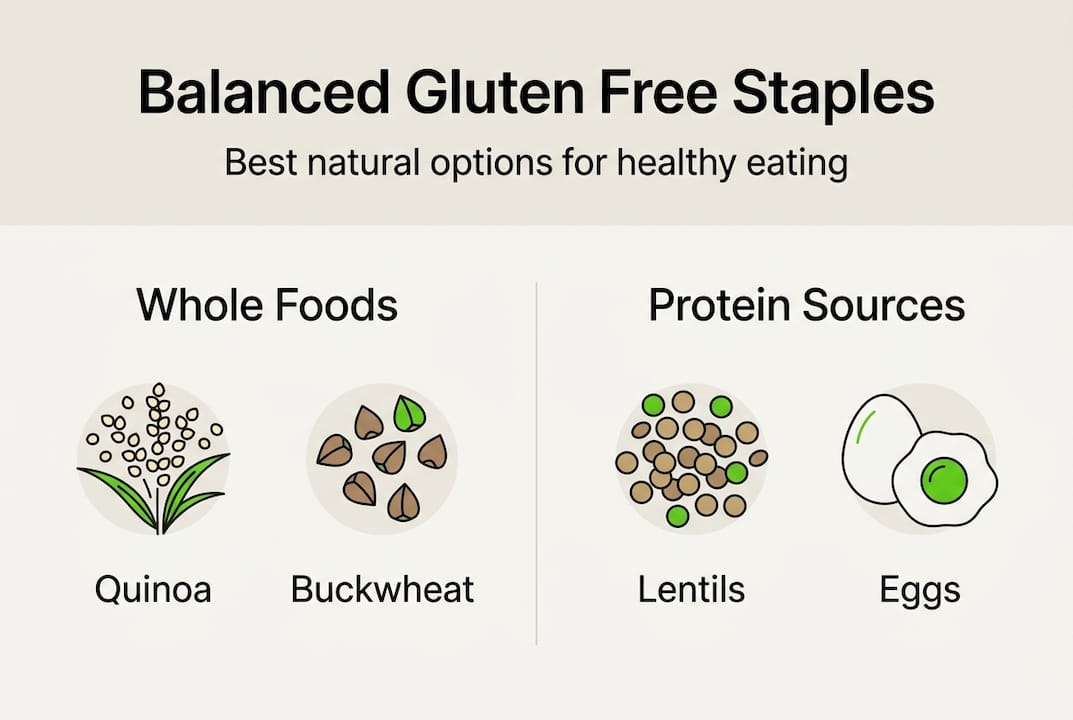 Balanced Gluten Free Staples

Best natural options for healthy eating

Whole Foods

Quinoa

Buckwheat

Protein Sources

Lentils

Eggs