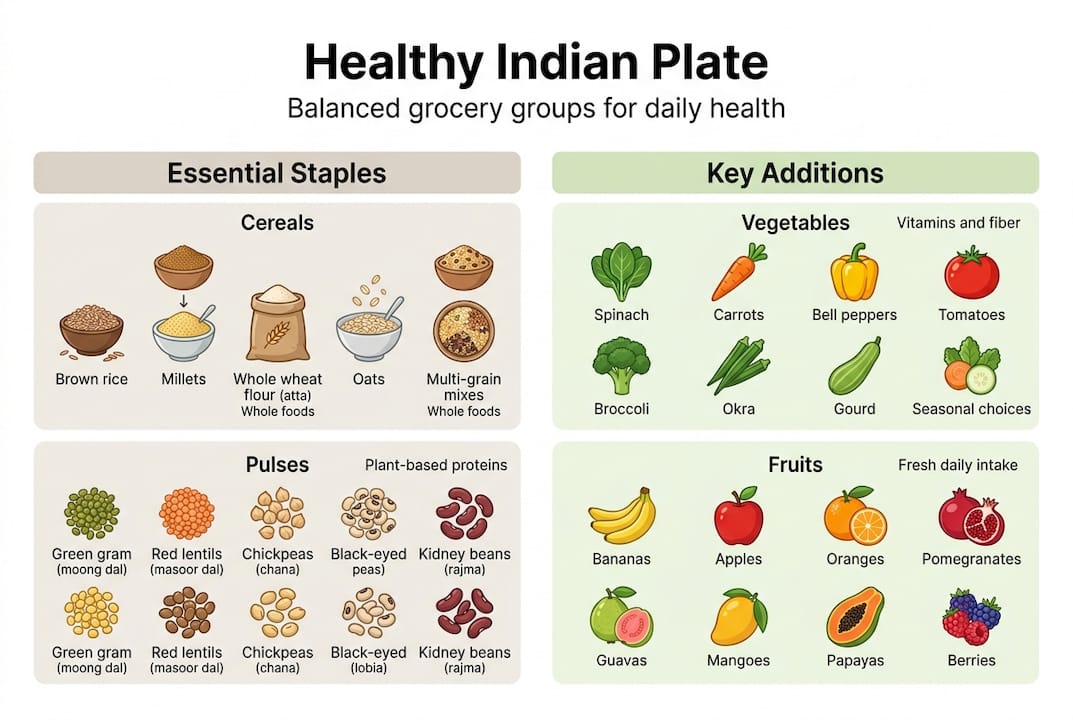 Healthy Indian Plate
Balanced grocery groups for daily health

Essential Staples

Cereals

Brown rice
Millets
Whole wheat flour (atta)
Whole foods
Oats
Multi-grain mixes
Whole foods

Pulses
Plant-based proteins

Green gram (moong dal)
Red lentils (masoor dal)
Chickpeas (chana)
Black-eyed peas)
Kidney beans (rajma)

Green gram (moong dal)
Red lentils (masoor dal)
Chickpeas (chana)
Black-eyed (lobia)
Kidney beans (rajma)

Key Additions

Vegetables
Vitamins and fiber

Spinach
Carrots
Bell peppers
Tomatoes
Broccoli
Okra
Gourd
Seasonal choices

Fruits
Fresh daily intake

Bananas
Apples
Oranges
Pomegranates
Guavas
Mangoes
Papayas
Berries