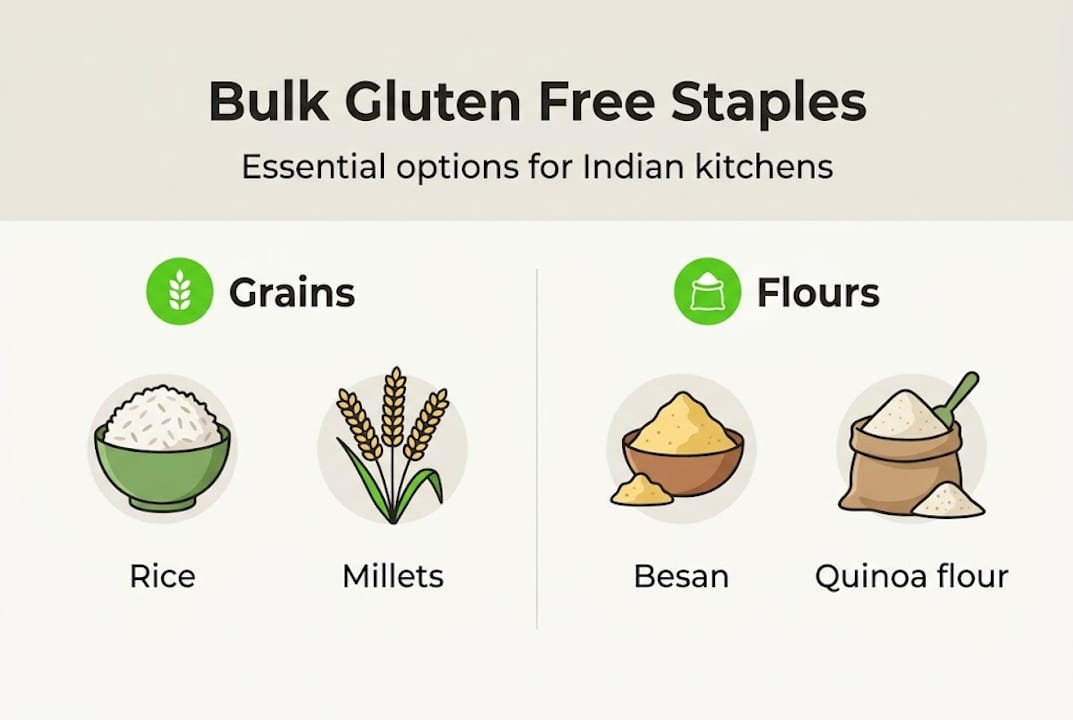 Bulk Gluten Free Staples

Essential options for Indian kitchens

Grains

Rice

Millets

Flours

Besan

Quinoa flour