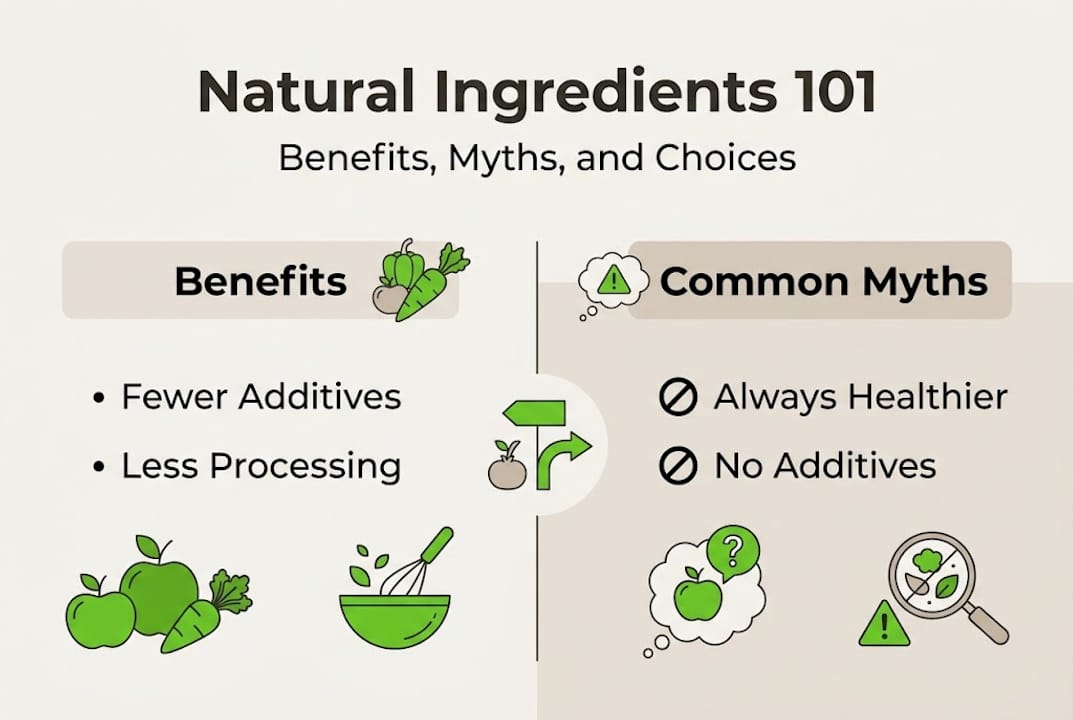 Natural Ingredients 101

Benefits, Myths, and Choices

Benefits

• Fewer Additives
• Less Processing

Common Myths

Always Healthier
No Additives