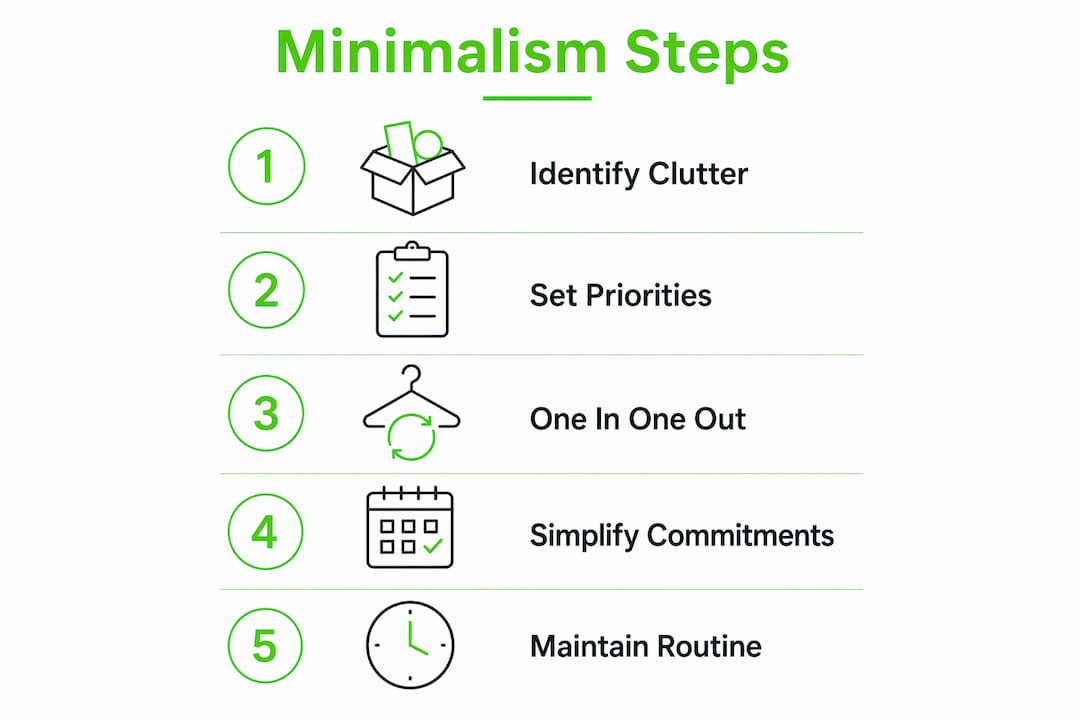 Minimalism Steps

1 Identify Clutter

2 Set Priorities

3 One In One Out

4 Simplify Commitments

5 Maintain Routine