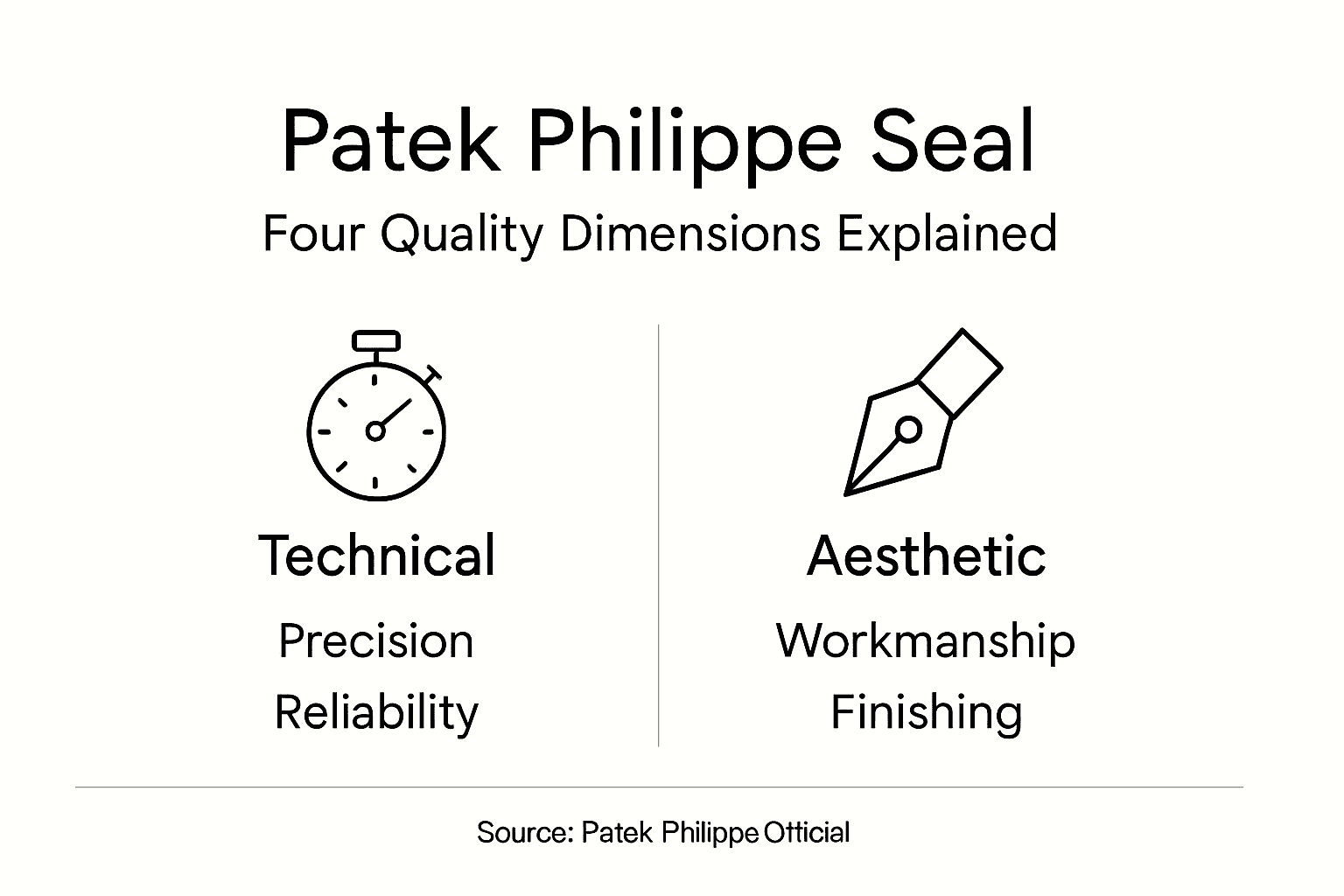 Patek Philippe Seal

Four Quality Dimensions Explained

Technical

Precision

Reliability

Aesthetic

Workmanship

Finishing

Source: Patek Philippe Otticial