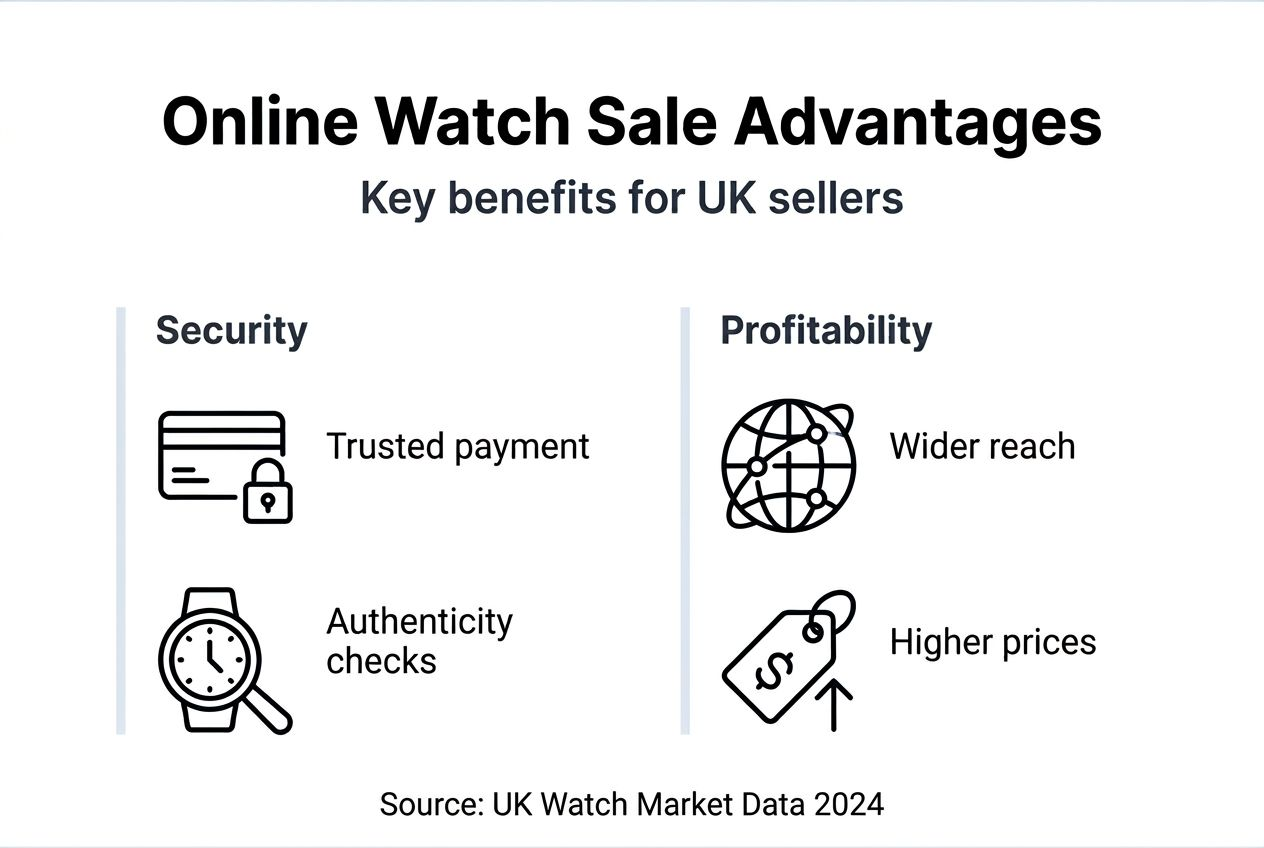 Online Watch Sale Advantages

Key benefits for UK sellers

Security

Trusted payment

Authenticity checks

Profitability

Wider reach

Higher prices

Source: UK Watch Market Data 2024