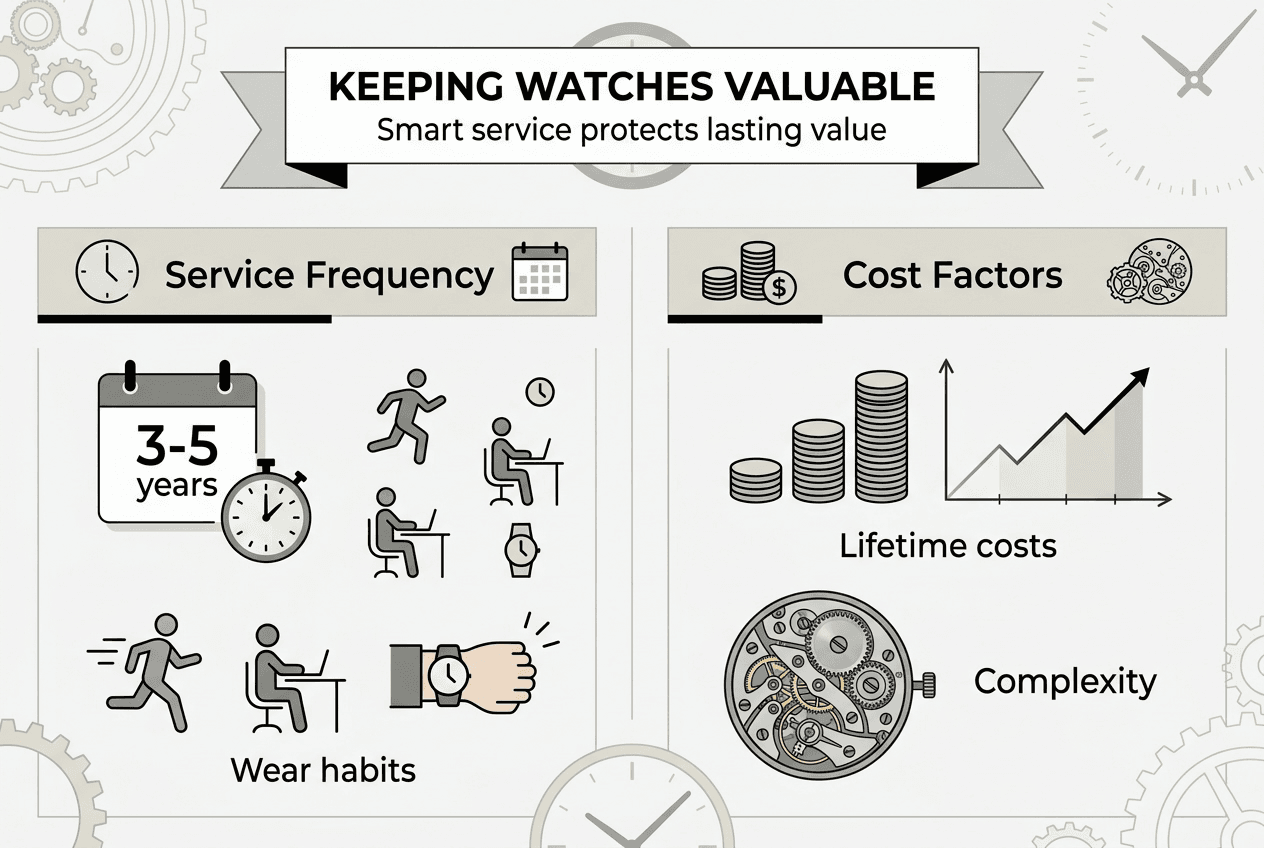 KEEPING WATCHES VALUABLE
Smart service protects lasting value

Service Frequency

3-5 years

Wear habits

Cost Factors

$

Lifetime costs

Complexity