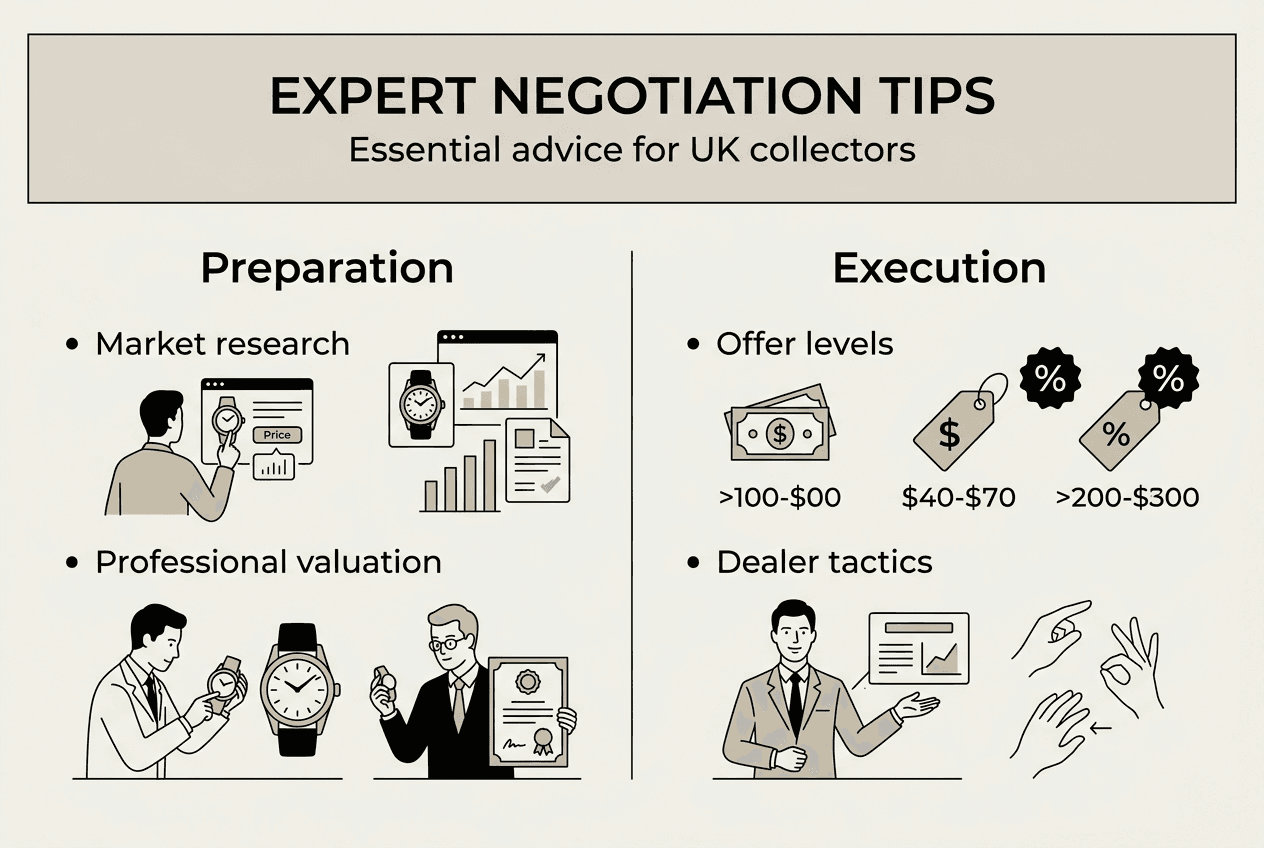 EXPERT NEGOTIATION TIPS
Essential advice for UK collectors

Preparation

• Market research

Price

• Professional valuation

Execution

• Offer levels

$

$

%

%

%

>100-$00

$40-$70

>200-$300

• Dealer tactics