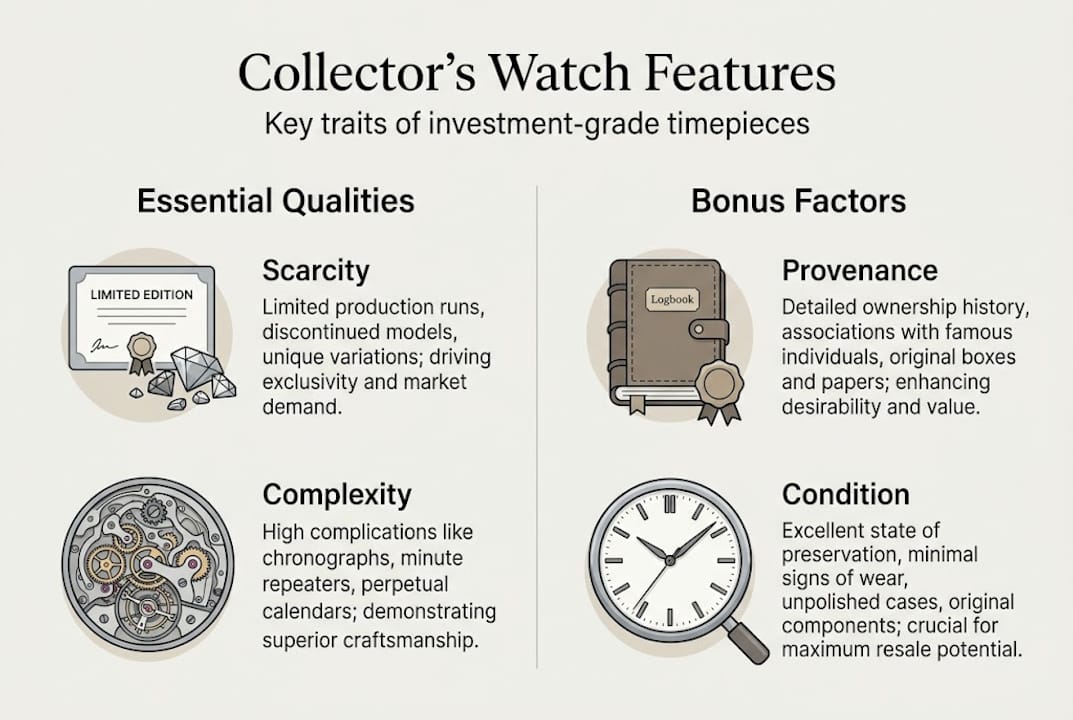 Collector's Watch Features

Key traits of investment-grade timepieces

Essential Qualities

LIMITED EDITION

Scarcity

Limited production runs, discontinued models, unique variations; driving exclusivity and market demand.

Complexity

High complications like chronographs, minute repeaters, perpetual calendars; demonstrating superior craftsmanship.

Bonus Factors

Logbook

Provenance

Detailed ownership history, associations with famous individuals, original boxes and papers; enhancing desirability and value.

Condition

Excellent state of preservation, minimal signs of wear, unpolished cases, original components; crucial for maximum resale potential.