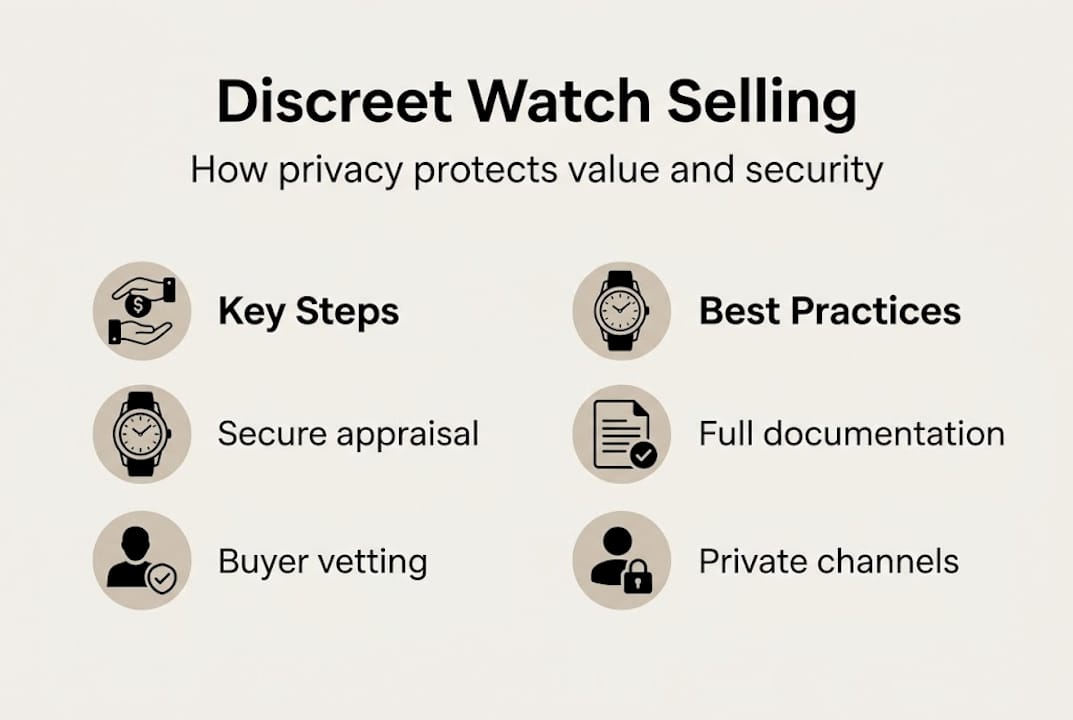 Discreet Watch Selling

How privacy protects value and security

Key Steps

Secure appraisal

Buyer vetting

Best Practices

Full documentation

Private channels