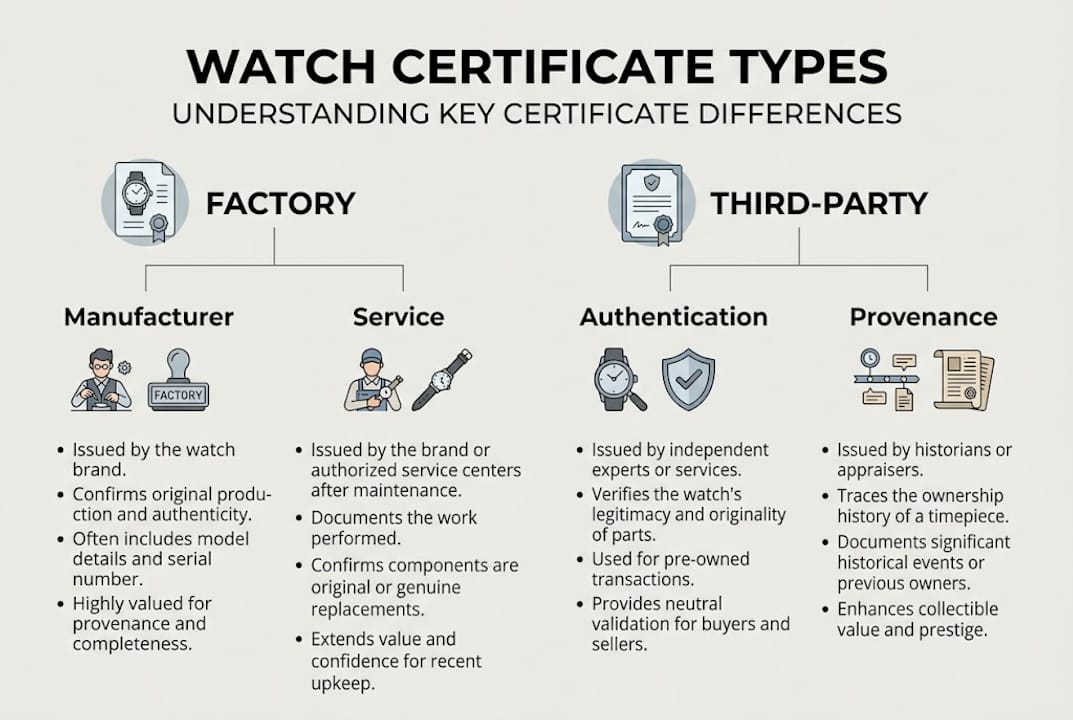 WATCH CERTIFICATE TYPES
UNDERSTANDING KEY CERTIFICATE DIFFERENCES

FACTORY

Manufacturer

FACTORY

- Issued by the watch brand.
- Confirms original production and authenticity.
- Often includes model details and serial number.
- Highly valued for provenance and completeness.

Service

- Issued by the brand or authorized service centers after maintenance.
- Documents the work performed.
- Confirms components are original or genuine replacements.
- Extends value and confidence for recent upkeep.

THIRD-PARTY

Authentication

- Issued by independent experts or services.
- Verifies the watch's legitimacy and originality of parts.
- Used for pre-owned transactions.
- Provides neutral validation for buyers and sellers.

Provenance

- Issued by historians or appraisers.
- Traces the ownership history of a timepiece.
- Documents significant historical events or previous owners.
- Enhances collectible value and prestige.