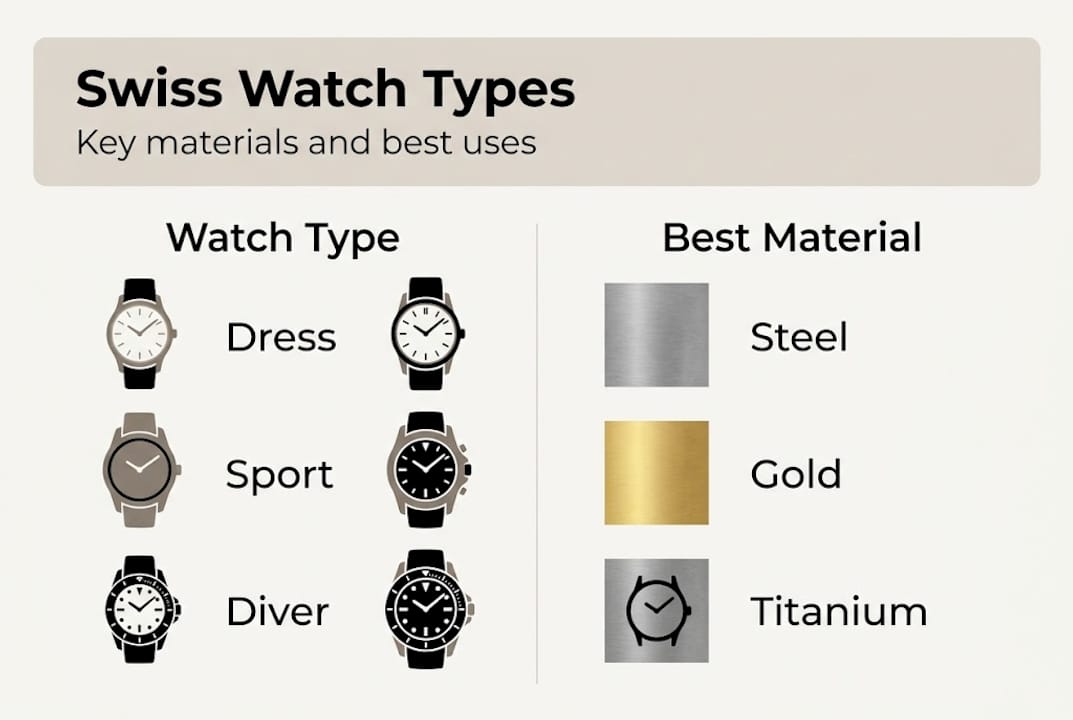 Swiss Watch Types
Key materials and best uses

Watch Type

Dress

Sport

Diver

Best Material

Steel

Gold

Titanium