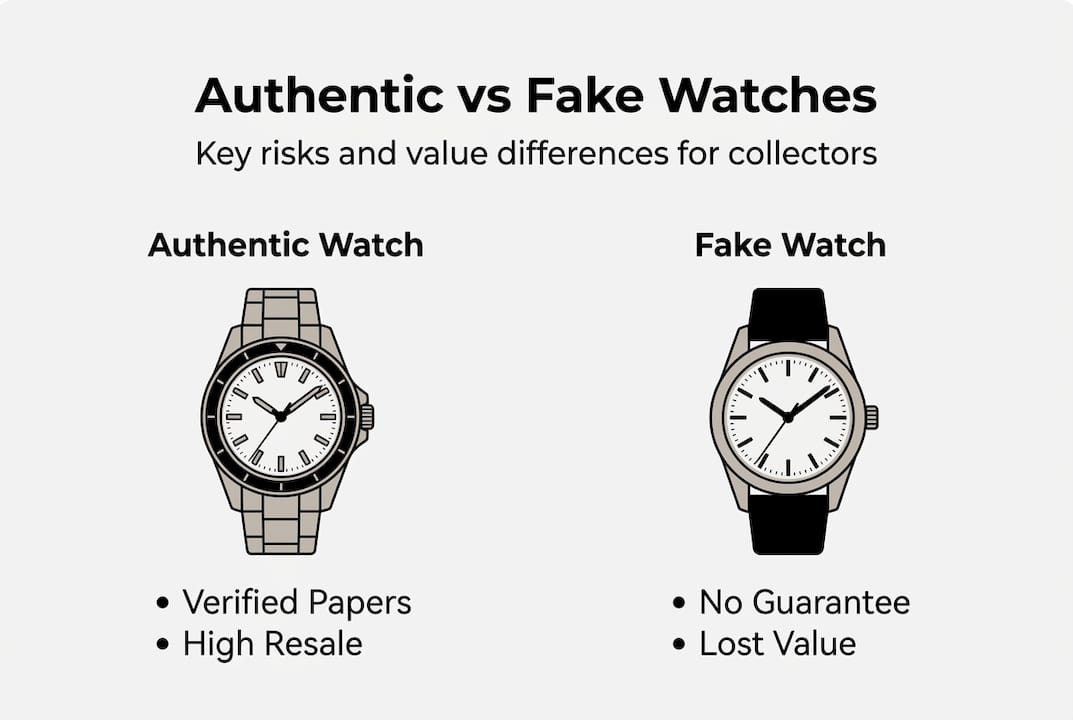 Authentic vs Fake Watches

Key risks and value differences for collectors

Authentic Watch

• Verified Papers
• High Resale

Fake Watch

• No Guarantee
• Lost Value